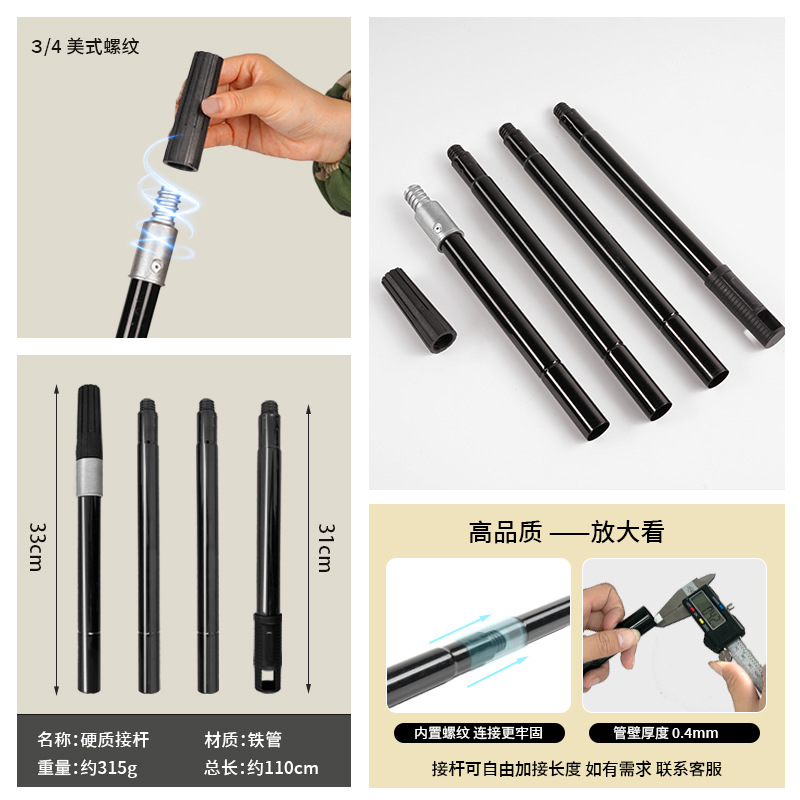 3/4 美式螺纹

33cm

31cm

名称:硬质接杆
材质:铁管
重量:约315g
总长:约110cm

高品质 ——放大看

内置螺纹 连接更牢固

管壁厚度 0.4mm

接杆可自由加接长度 如有需求 联系客服