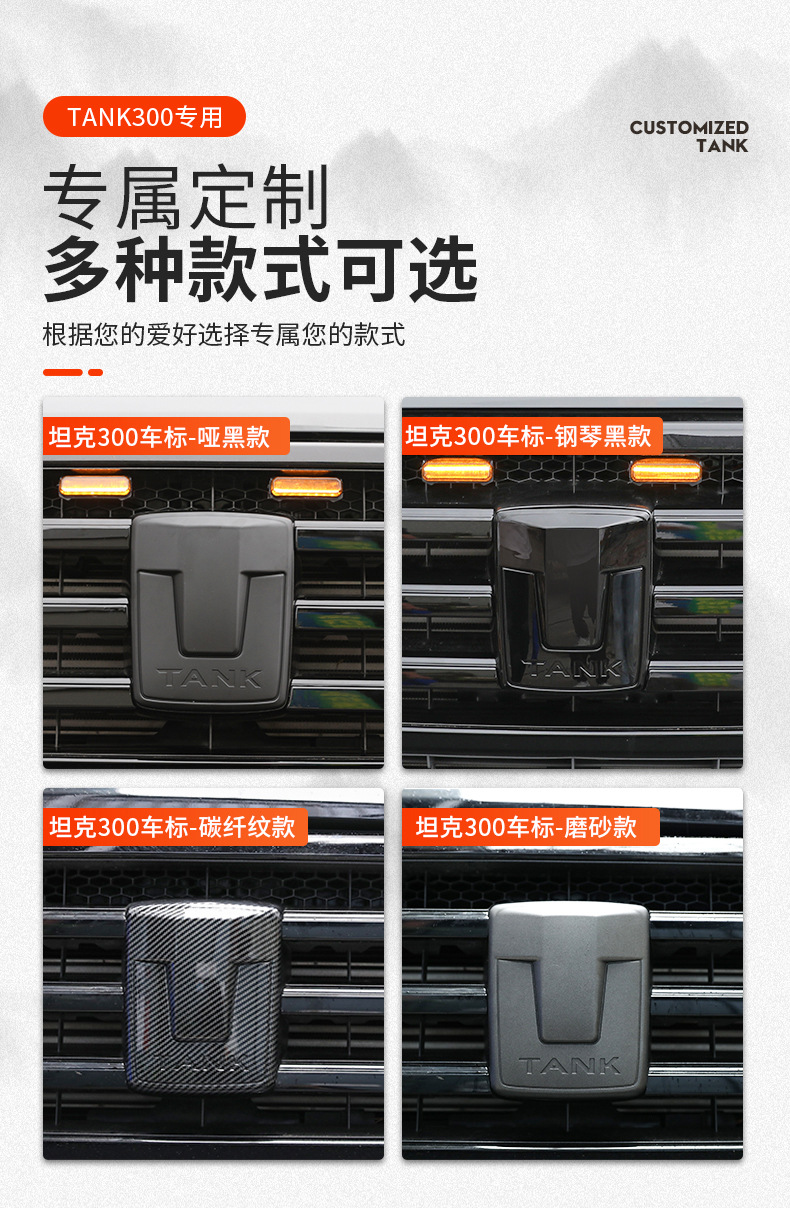 TANK300专用

CUSTOMIZED
TANK

专属定制
多种款式可选

根据您的爱好选择专属您的款式

坦克300车标-哑黑款

TANK

坦克300车标-钢琴黑款

TANK

坦克300车标-碳纤纹款

TANK

坦克300车标-磨砂款

TANK