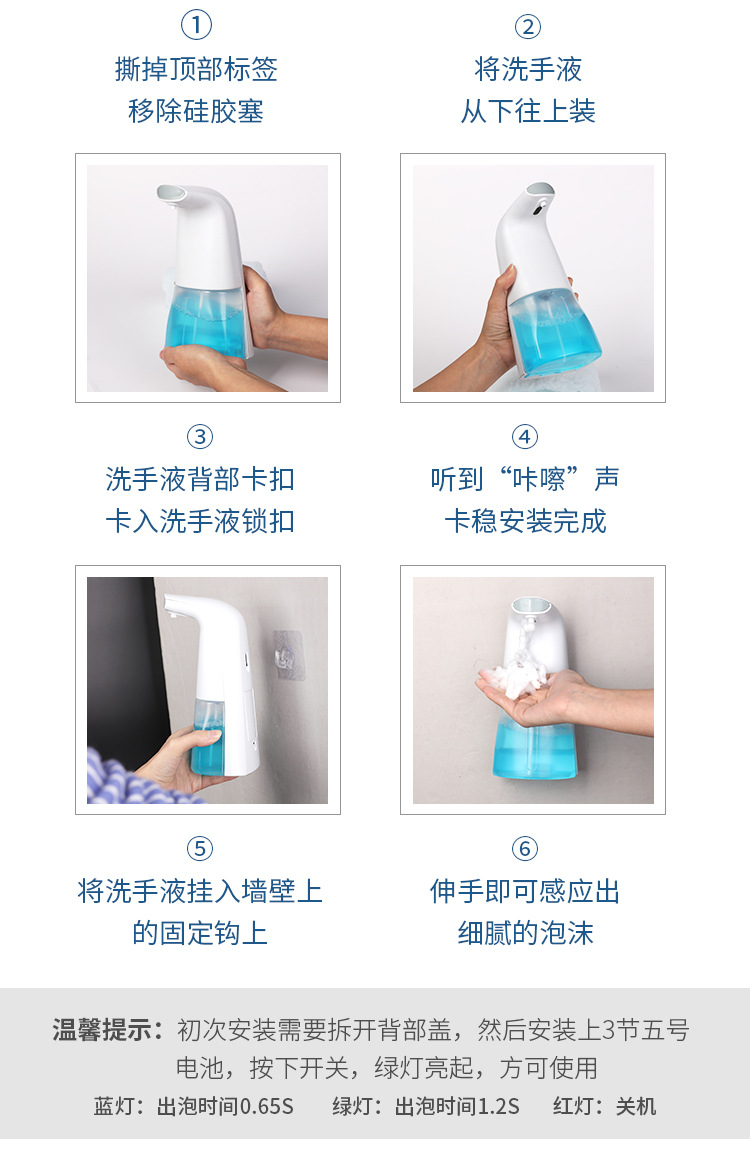 ①
撕掉顶部标签
移除硅胶塞

②
将洗手液
从下往上装

③
洗手液背部卡扣
卡入洗手液锁扣

④
听到“咔嚓”声
卡稳安装完成

⑤
将洗手液挂入墙壁上
的固定钩上

⑥
伸手即可感应出
细腻的泡沫

温馨提示：初次安装需要拆开背部盖，然后安装上3节五号电池，按下开关，绿灯亮起，方可使用

蓝灯：出泡时间0.65S　绿灯：出泡时间1.2S　红灯：关机