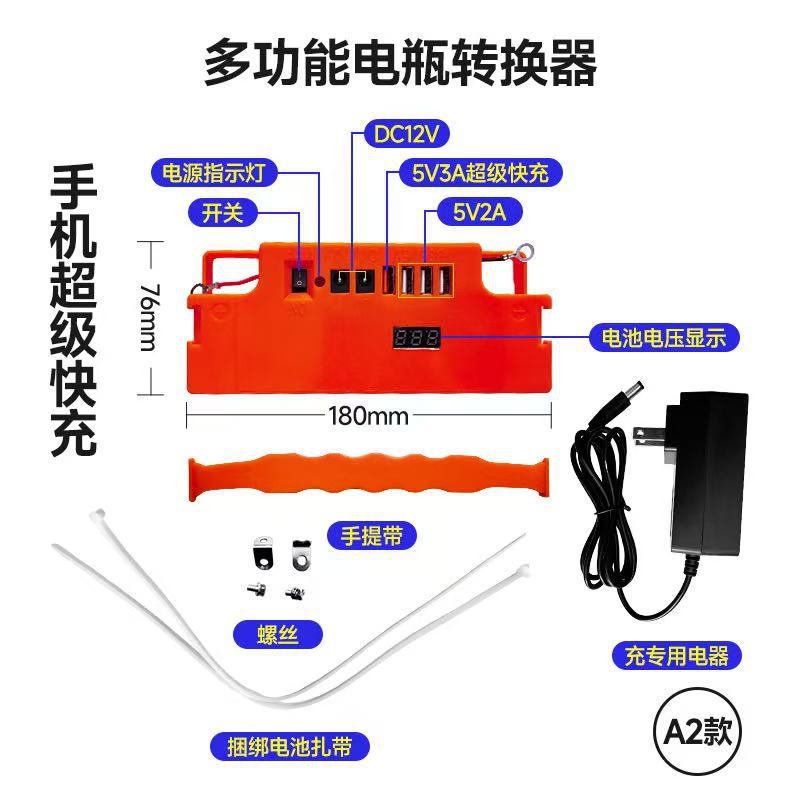 多功能电瓶转换器

手机超级快充

DC12V
电源指示灯
5V3A超级快充
开关
5V2A

76mm

电池电压显示

180mm

手提带

螺丝

充专用电器

捆绑电池扎带

A2款