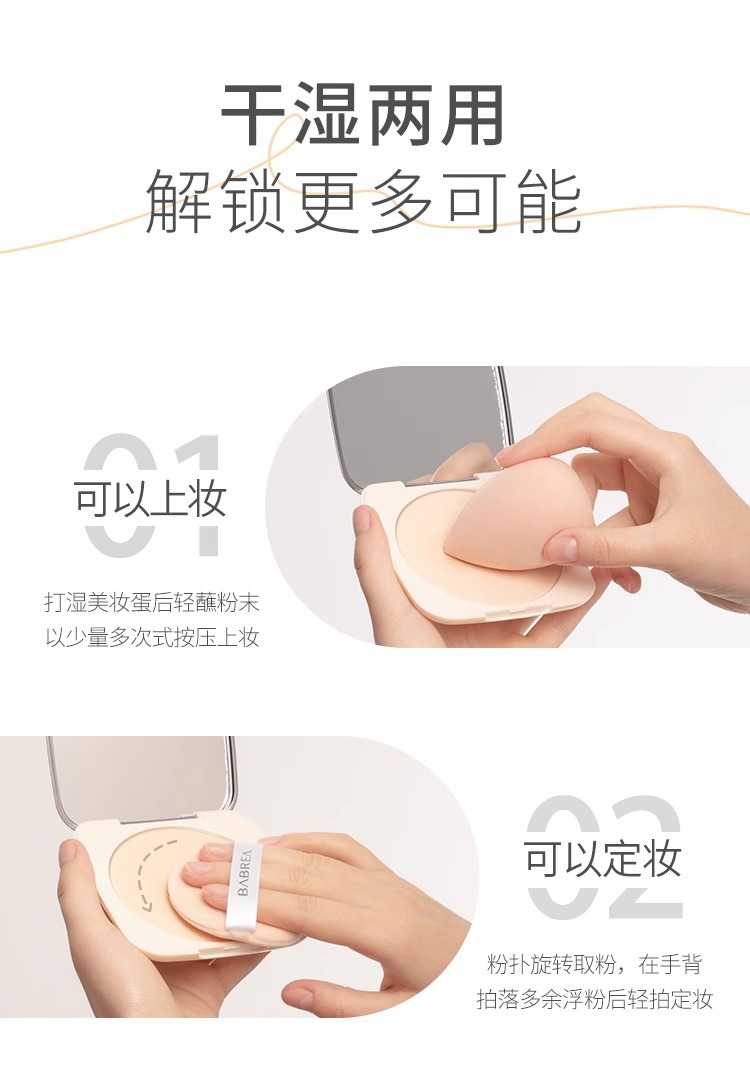 干湿两用
解锁更多可能

01
可以上妆

打湿美妆蛋后轻蘸粉末
以少量多次式按压上妆

BABREA

02
可以定妆

粉扑旋转取粉，在手背
拍落多余浮粉后轻拍定妆