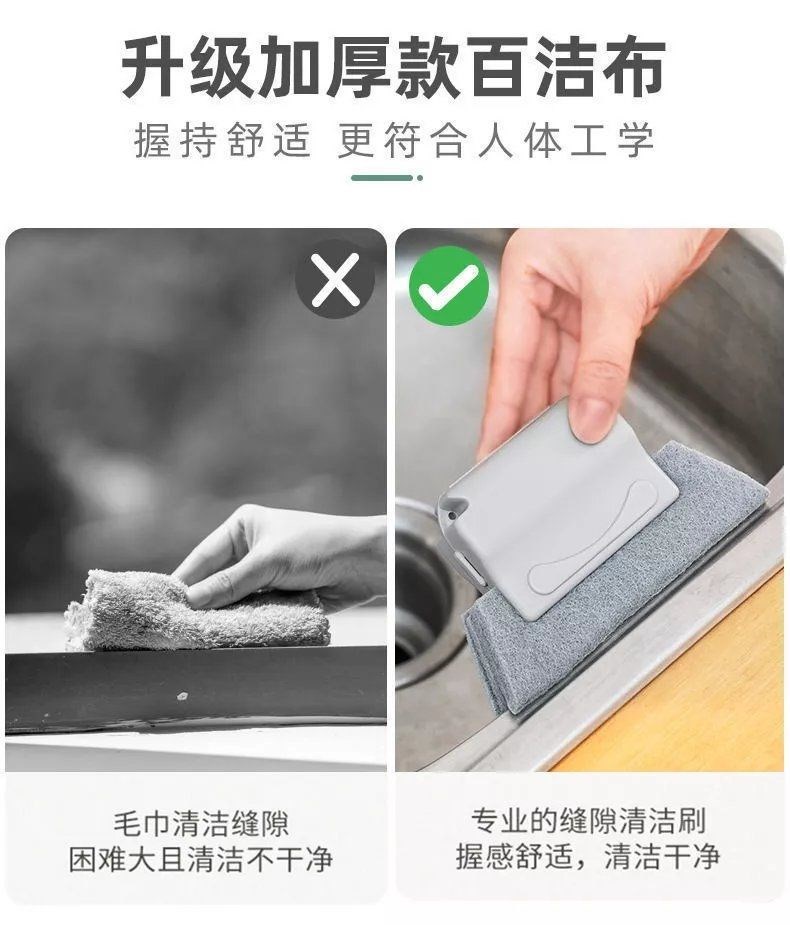 升级加厚款百洁布

握持舒适 更符合人体工学

毛巾清洁缝隙
困难大且清洁不干净

专业的缝隙清洁刷
握感舒适，清洁干净