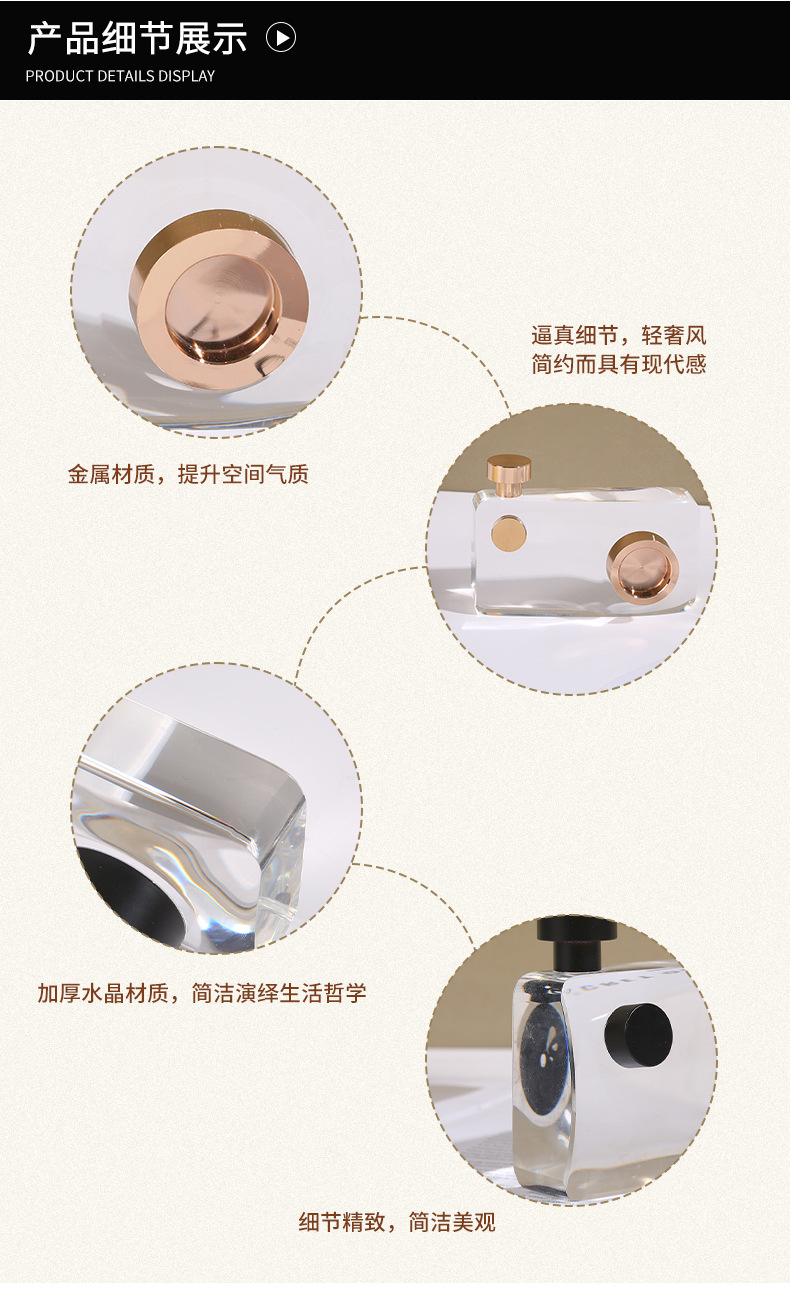 产品细节展示
PRODUCT DETAILS DISPLAY

逼真细节，轻奢风
简约而具有现代感

金属材质，提升空间气质

加厚水晶材质，简洁演绎生活哲学

细节精致，简洁美观