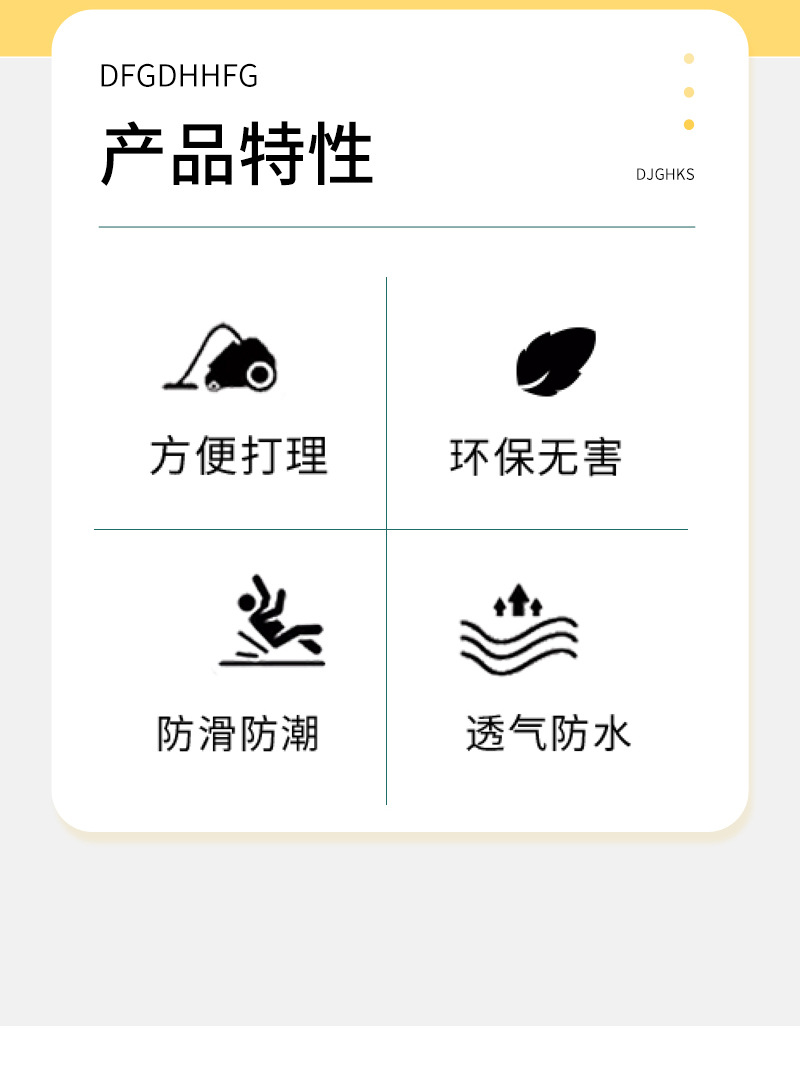 DFGDHHFG

产品特性

DJGHKS

方便打理

环保无害

防滑防潮

透气防水