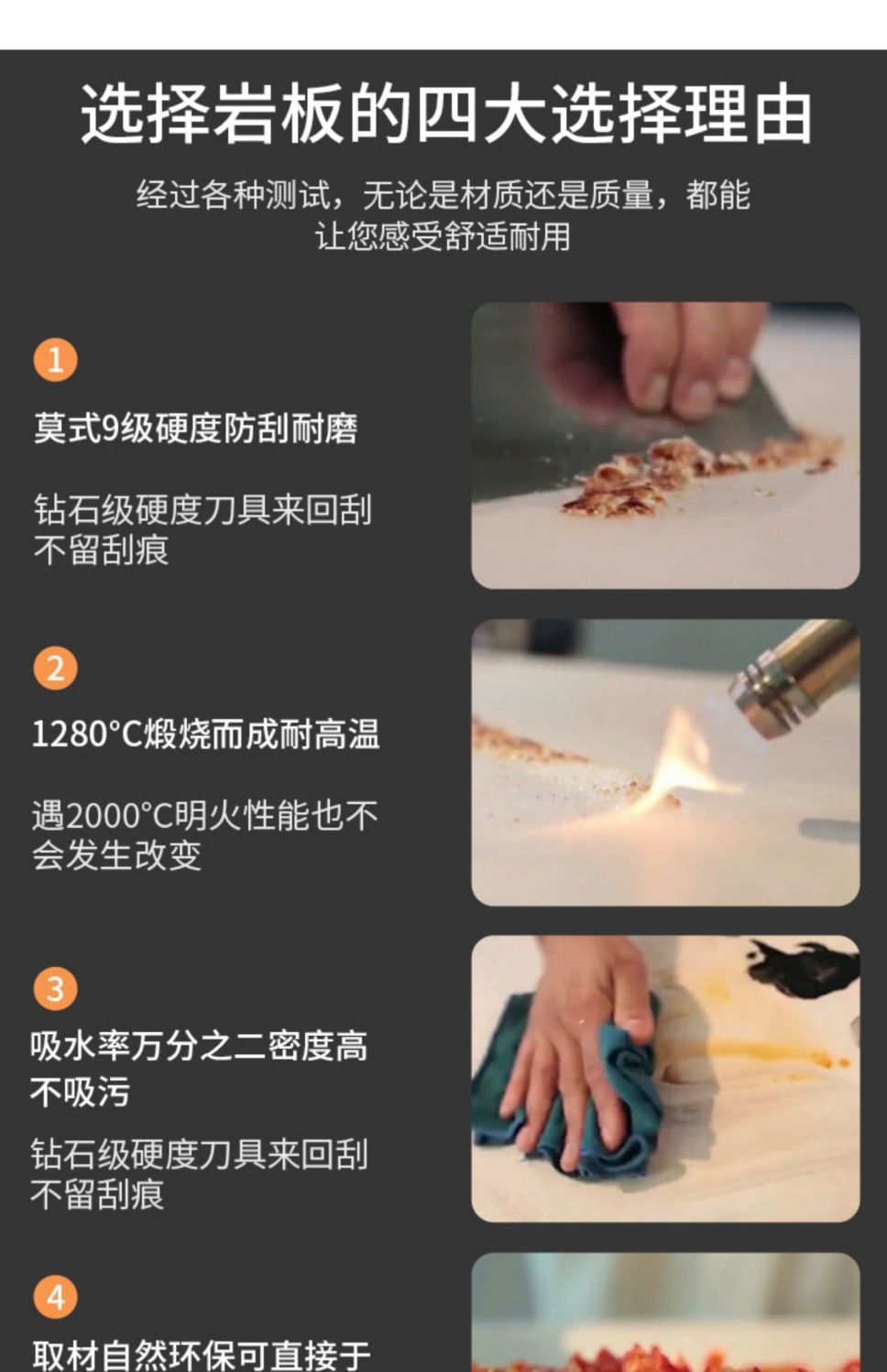 选择岩板的四大选择理由

经过各种测试，无论是材质还是质量，都能让您感受舒适耐用

1

莫式9级硬度防刮耐磨

钻石级硬度刀具来回刮不留刮痕

2

1280°C煅烧而成耐高温

遇2000°C明火性能也不会发生改变

3

吸水率万分之二密度高不吸污

钻石级硬度刀具来回刮不留刮痕

4

取材自然环保可直接于