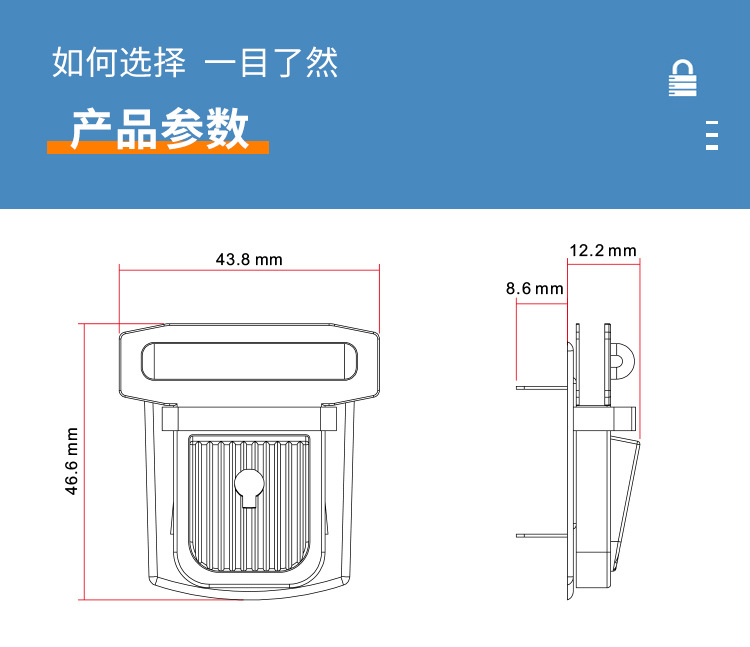 如何选择 一目了然

产品参数

43.8 mm

46.6 mm

12.2 mm

8.6 mm