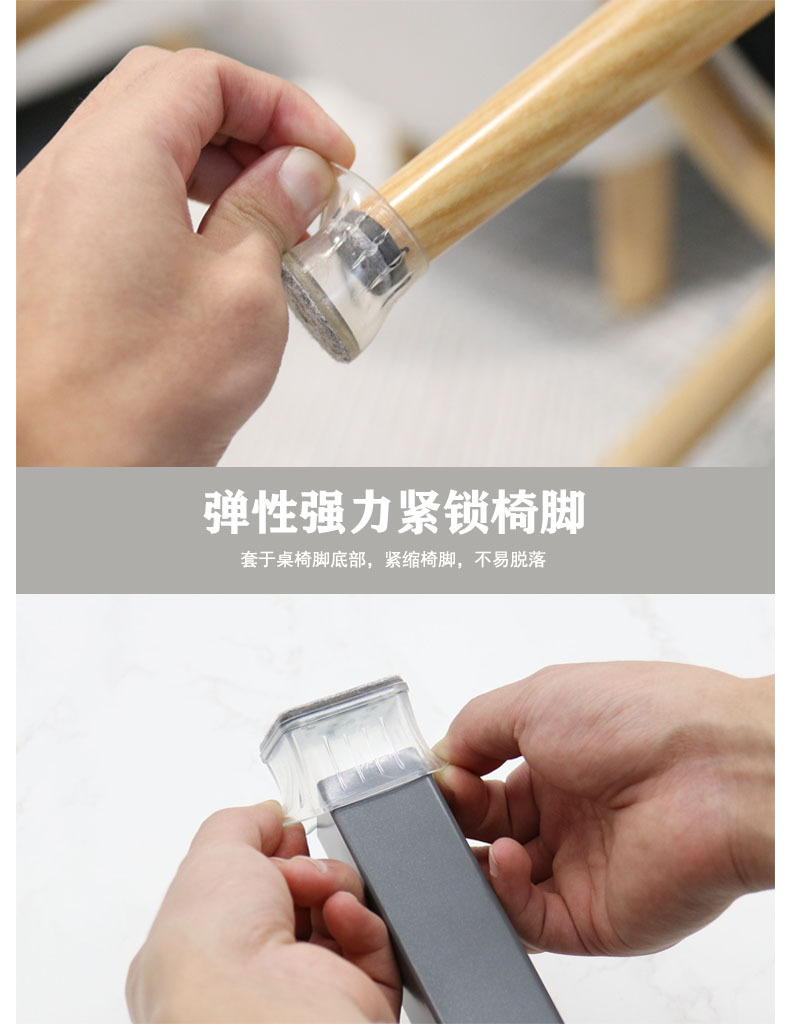 弹性强力紧锁椅脚

套于桌椅脚底部，紧缩椅脚，不易脱落