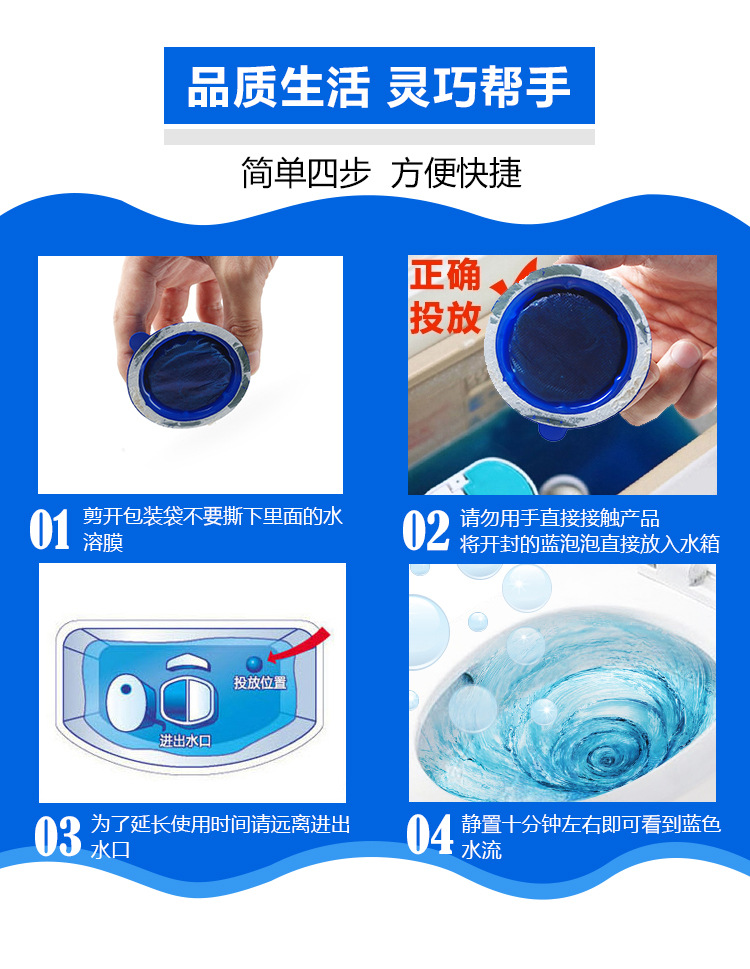 品质生活 灵巧帮手

简单四步 方便快捷

正确投放

01 剪开包装袋不要撕下里面的水溶膜

02 请勿用手直接接触产品
将开封的蓝泡泡直接放入水箱

投放位置
进出水口

03 为了延长使用时间请远离进出水口

04 静置十分钟左右即可看到蓝色水流