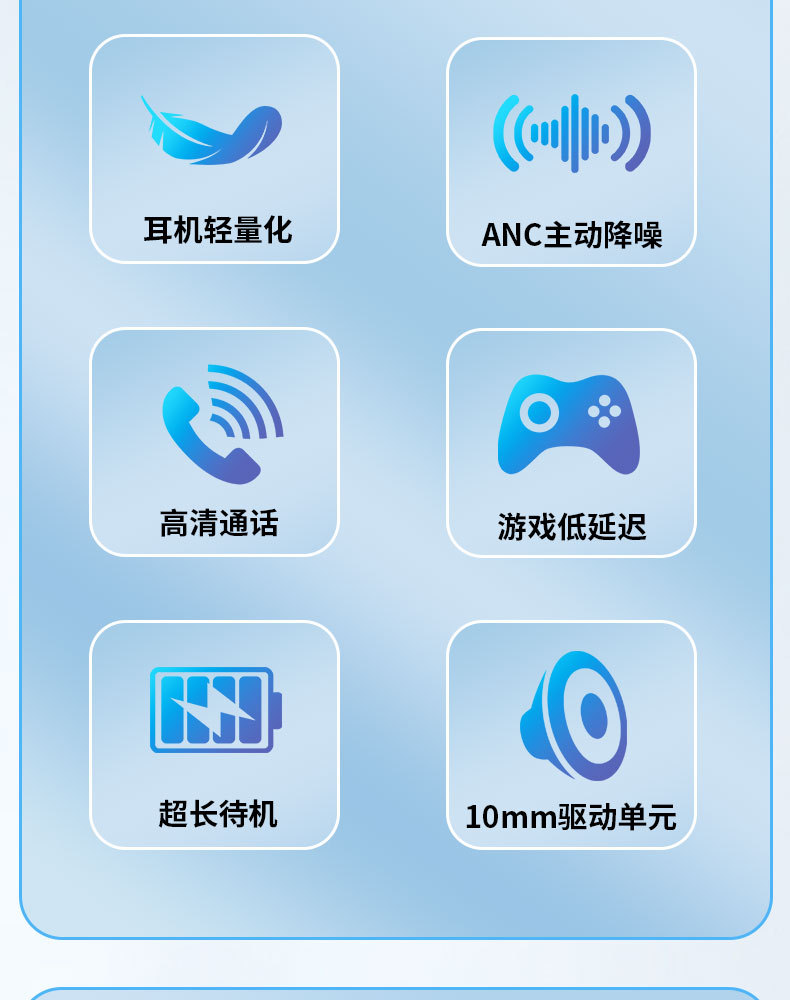 耳机轻量化

ANC主动降噪

高清通话

游戏低延迟

超长待机

10mm驱动单元