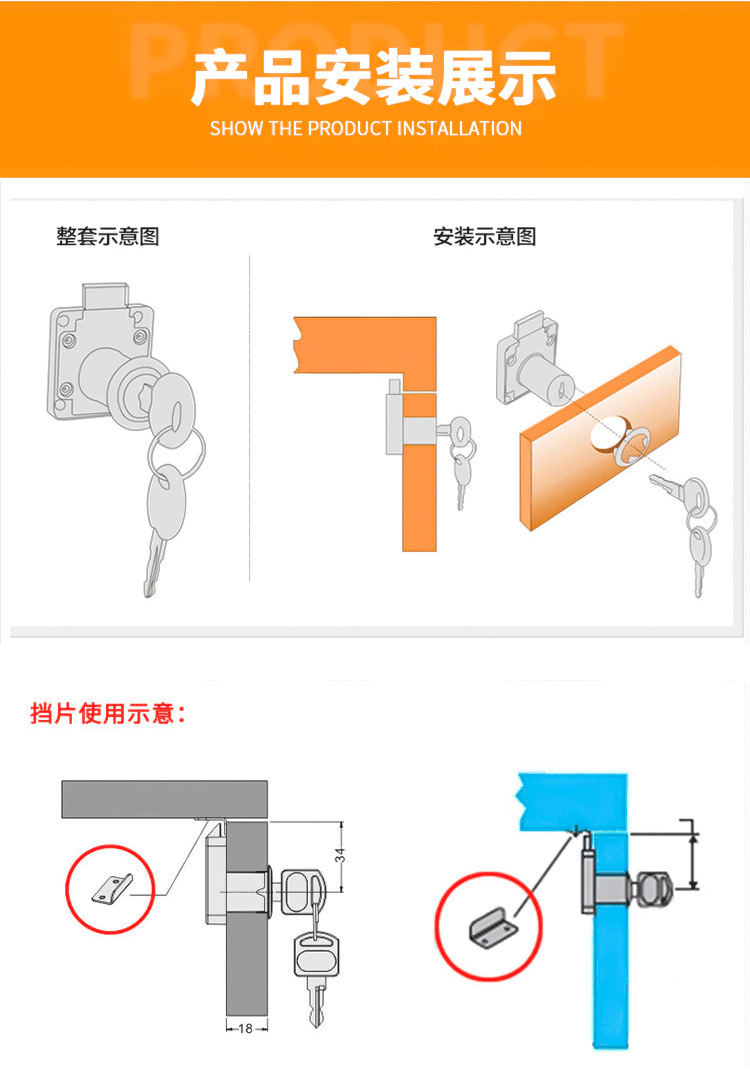 PRODUCT
产品安装展示
SHOW THE PRODUCT INSTALLATION

整套示意图

安装示意图

挡片使用示意：

34

18