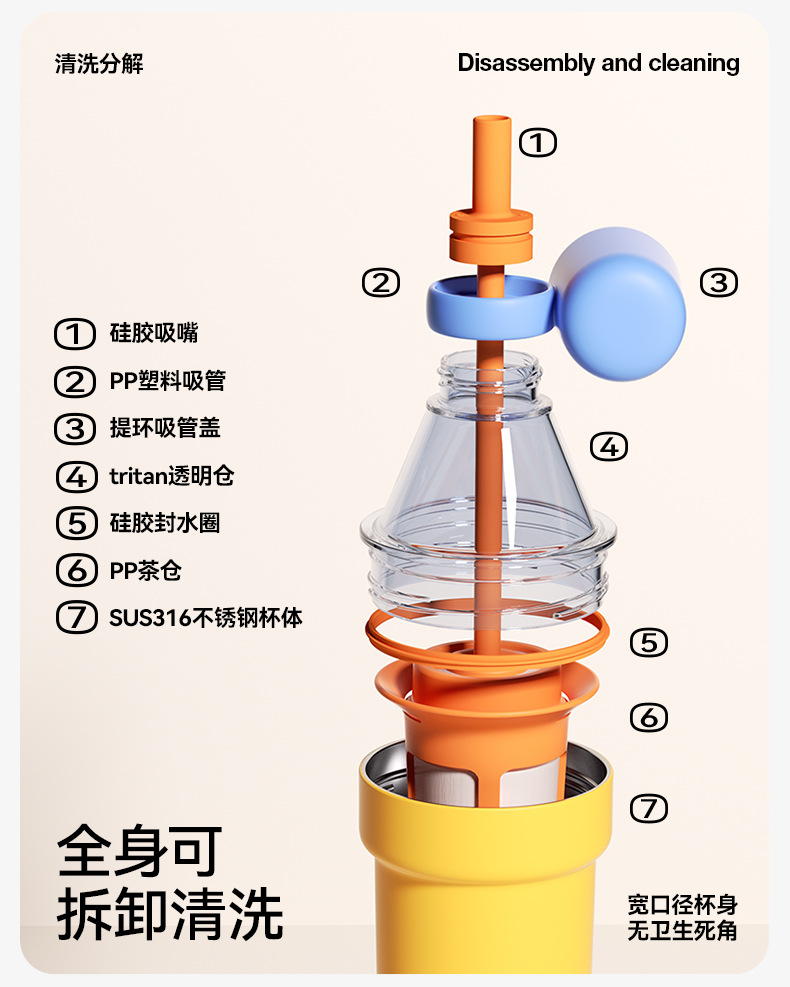 清洗分解

Disassembly and cleaning

①
②
③
④
⑤
⑥
⑦

① 硅胶吸嘴
② PP塑料吸管
③ 提环吸管盖
④ tritan透明仓
⑤ 硅胶封水圈
⑥ PP茶仓
⑦ SUS316不锈钢杯体

全身可
拆卸清洗

宽口径杯身
无卫生死角