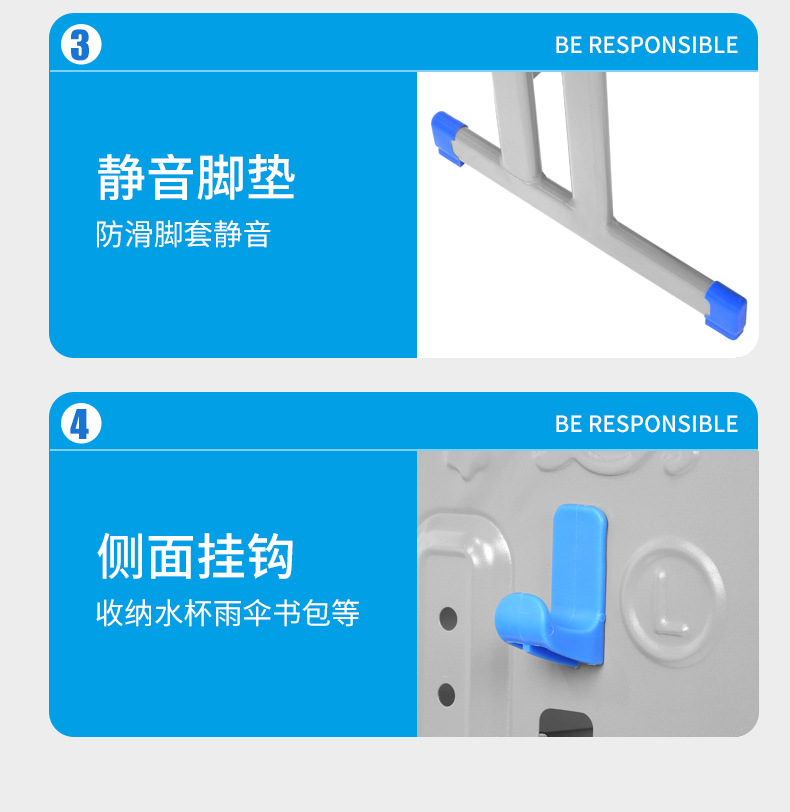 3

BE RESPONSIBLE

静音脚垫

防滑脚套静音

4

BE RESPONSIBLE

侧面挂钩

收纳水杯雨伞书包等

L