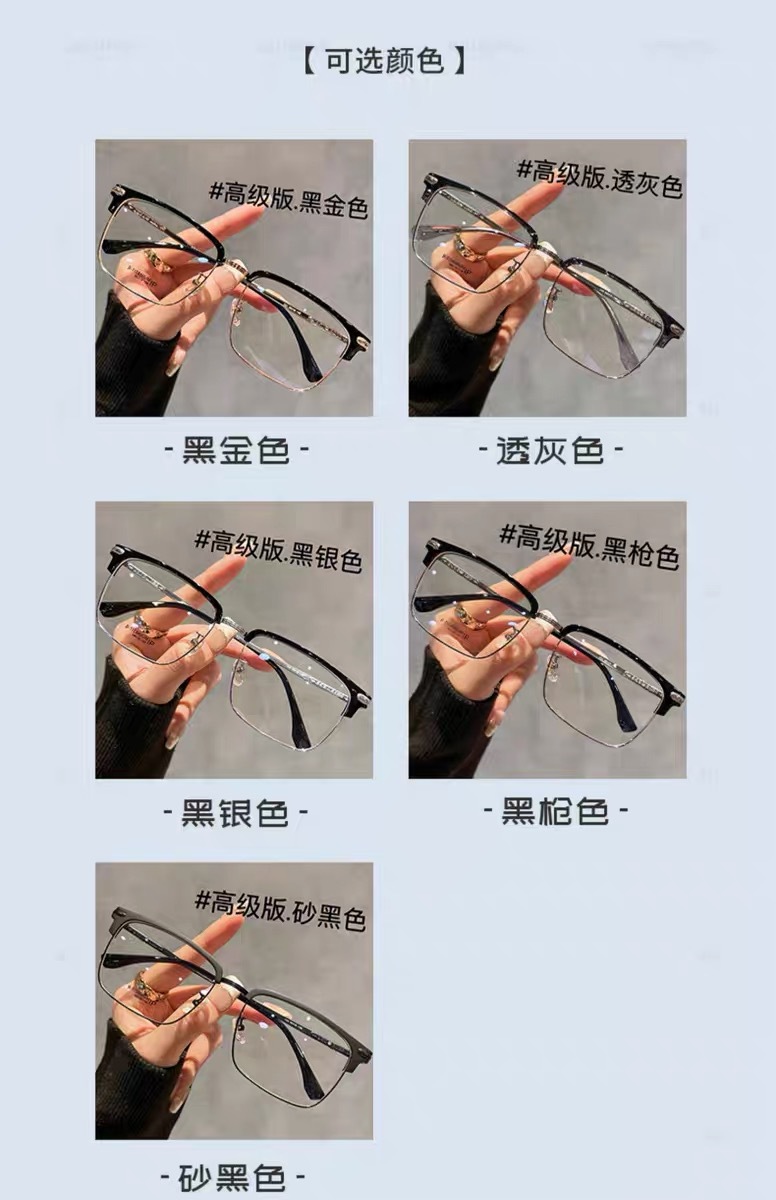 【可选颜色】

#高级版.黑金色

- 黑金色 -

#高级版.透灰色

- 透灰色 -

#高级版.黑银色

- 黑银色 -

#高级版.黑枪色

- 黑枪色 -

#高级版.砂黑色

- 砂黑色 -