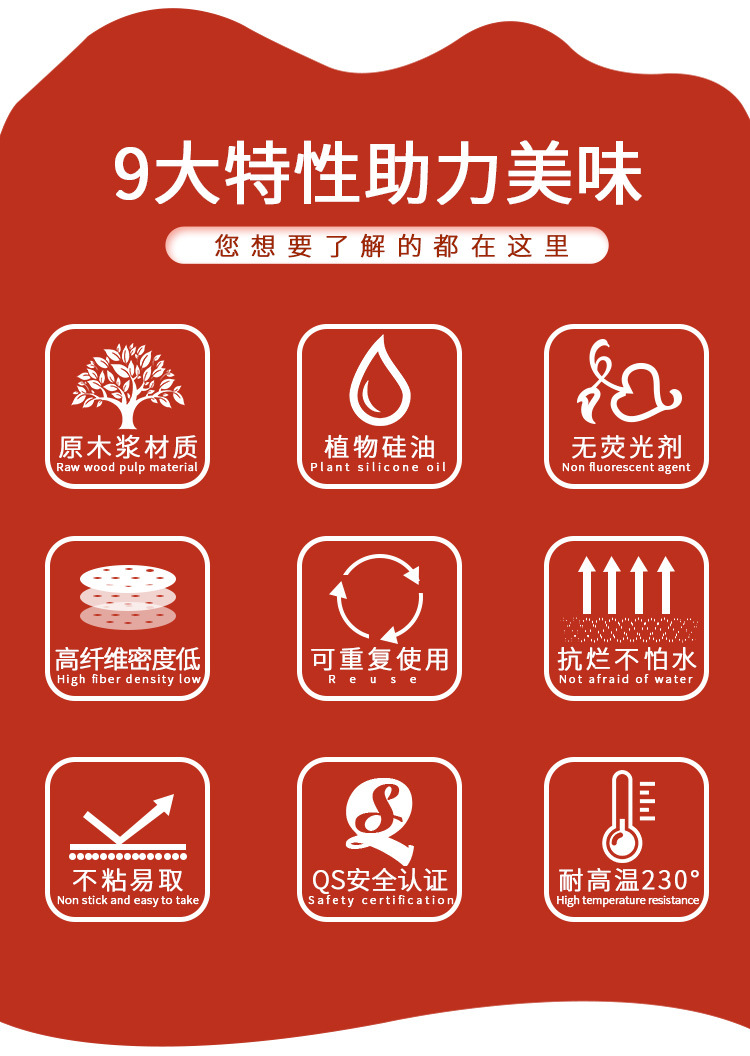 9大特性助力美味

您想要了解的都在这里

原木浆材质
Raw wood pulp material

植物硅油
Plant silicone oil

无荧光剂
Non fluorescent agent

高纤维密度低
High fiber density low

可重复使用
Reuse

抗烂不怕水
Not afraid of water

不粘易取
Non stick and easy to take

QS安全认证
Safety certification

耐高温230°
High temperature resistance