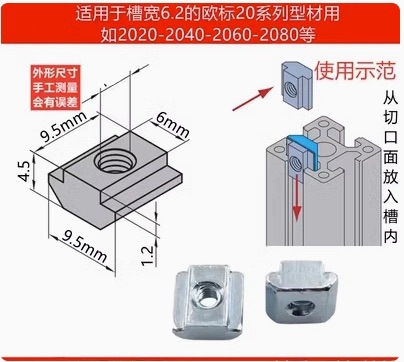 适用于槽宽6.2的欧标20系列型材用
如2020-2040-2060-2080等

外形尺寸
手工测量
会有误差

9.5mm
6mm
4.5
9.5mm
1.2

使用示范

从切口面放入槽内