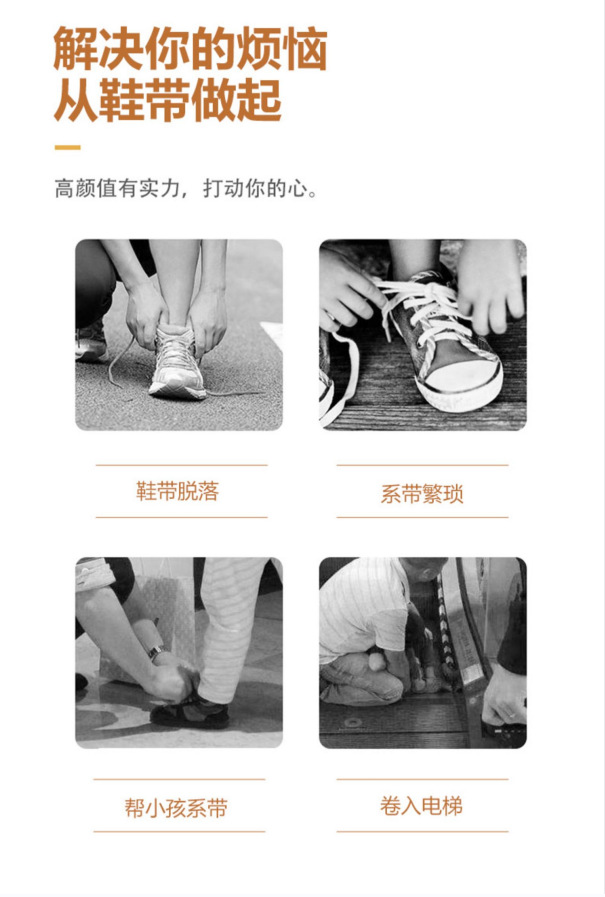 解决你的烦恼
从鞋带做起

高颜值有实力，打动你的心。

鞋带脱落

系带繁琐

帮小孩系带

卷入电梯