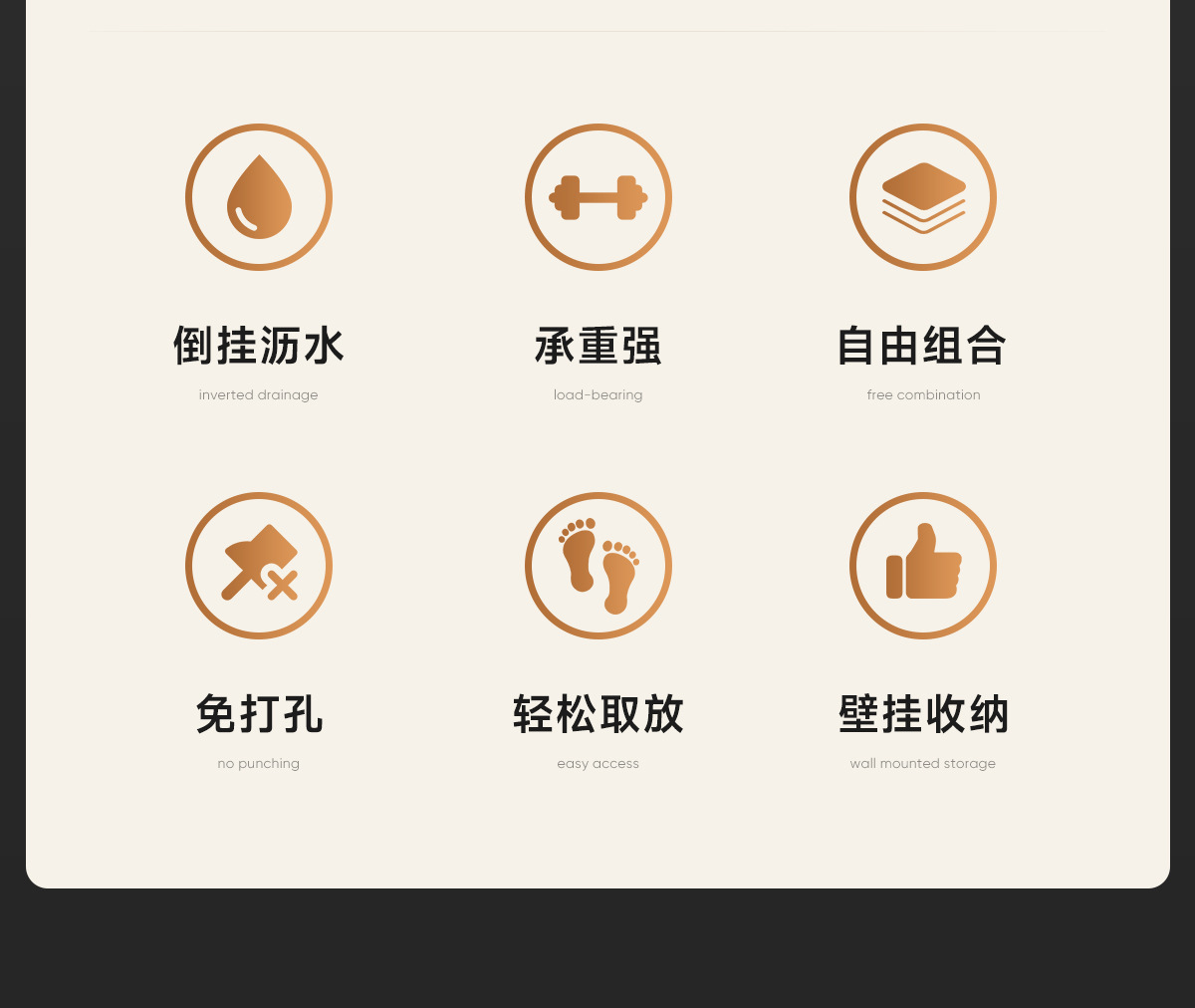 倒挂沥水
inverted drainage

承重强
load-bearing

自由组合
free combination

免打孔
no punching

轻松取放
easy access

壁挂收纳
wall mounted storage