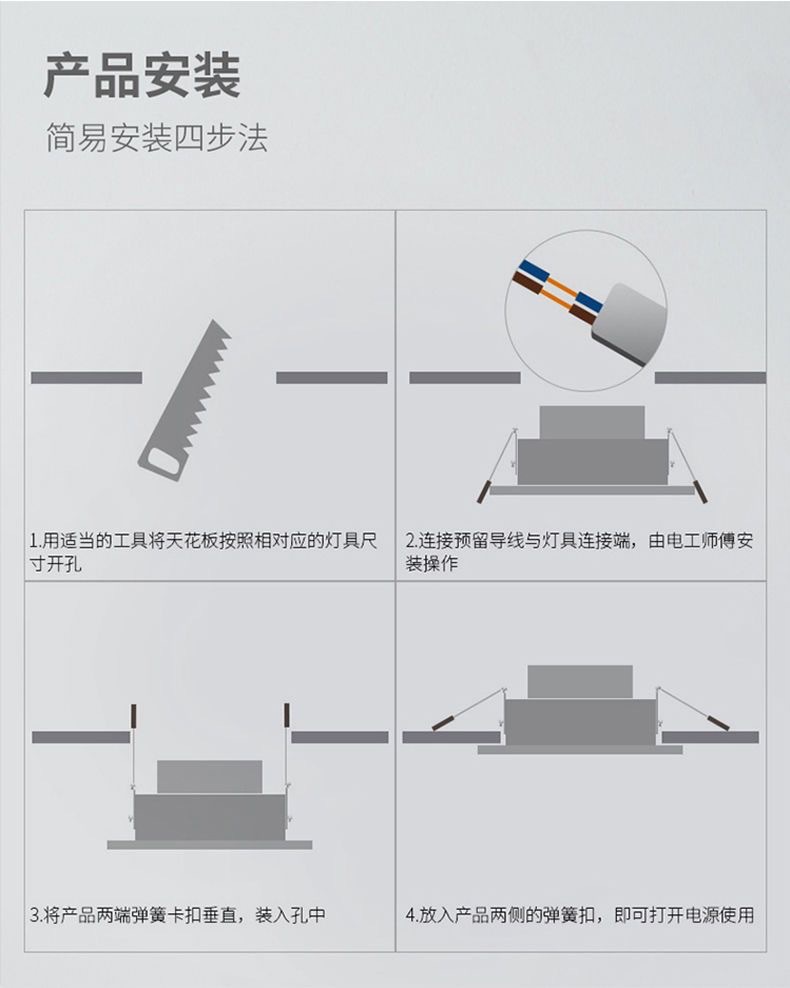 产品安装

简易安装四步法

1.用适当的工具将天花板按照相对应的灯具尺寸开孔

2.连接预留导线与灯具连接端，由电工师傅安装操作

3.将产品两端弹簧卡扣垂直，装入孔中

4.放入产品两侧的弹簧扣，即可打开电源使用