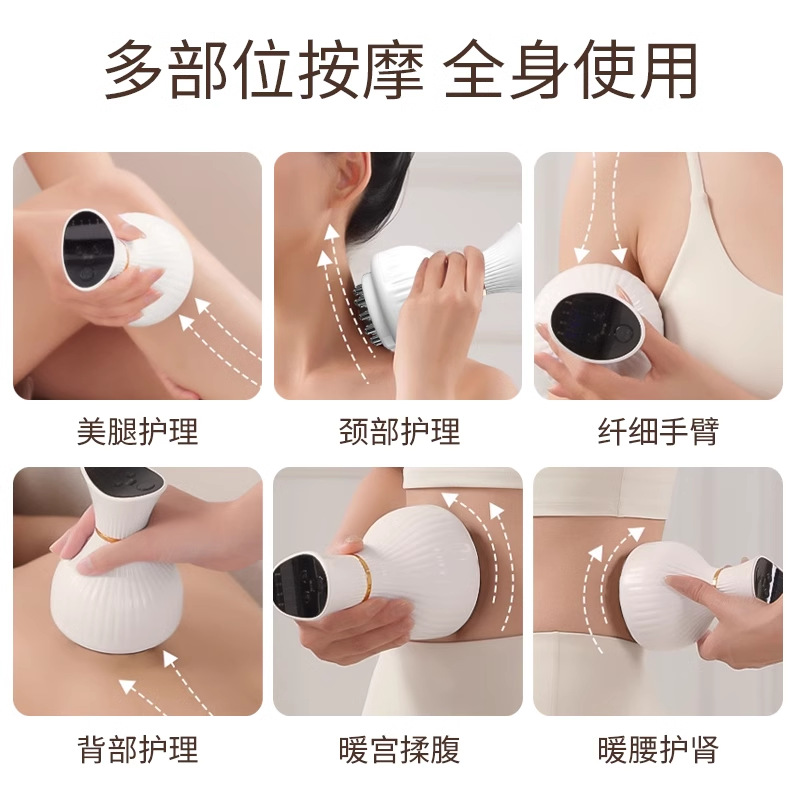 多部位按摩 全身使用

美腿护理

颈部护理

纤细手臂

背部护理

暖宫揉腹

暖腰护肾