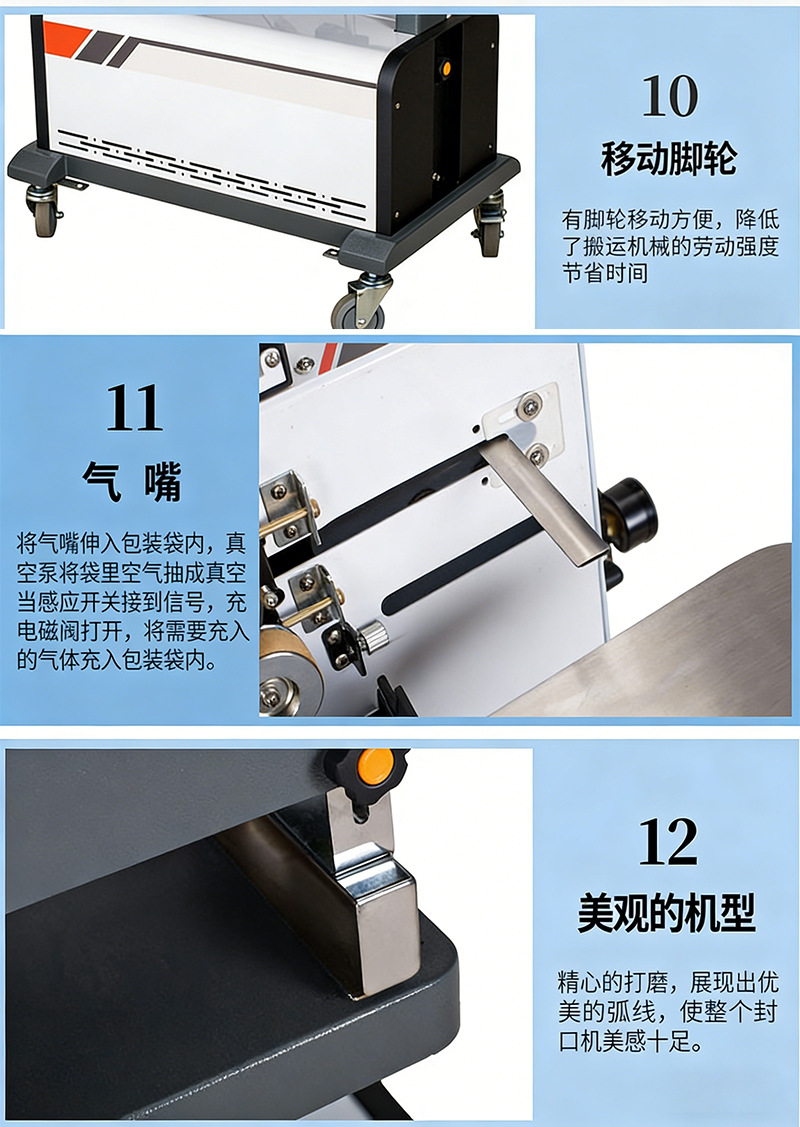 10

移动脚轮

有脚轮移动方便，降低了搬运机械的劳动强度节省时间

11

气 嘴

将气嘴伸入包装袋内，真空泵将袋里空气抽成真空当感应开关接到信号，充电磁阀打开，将需要充入的气体充入包装袋内。

12

美观的机型

精心的打磨，展现出优美的弧线，使整个封口机美感十足。