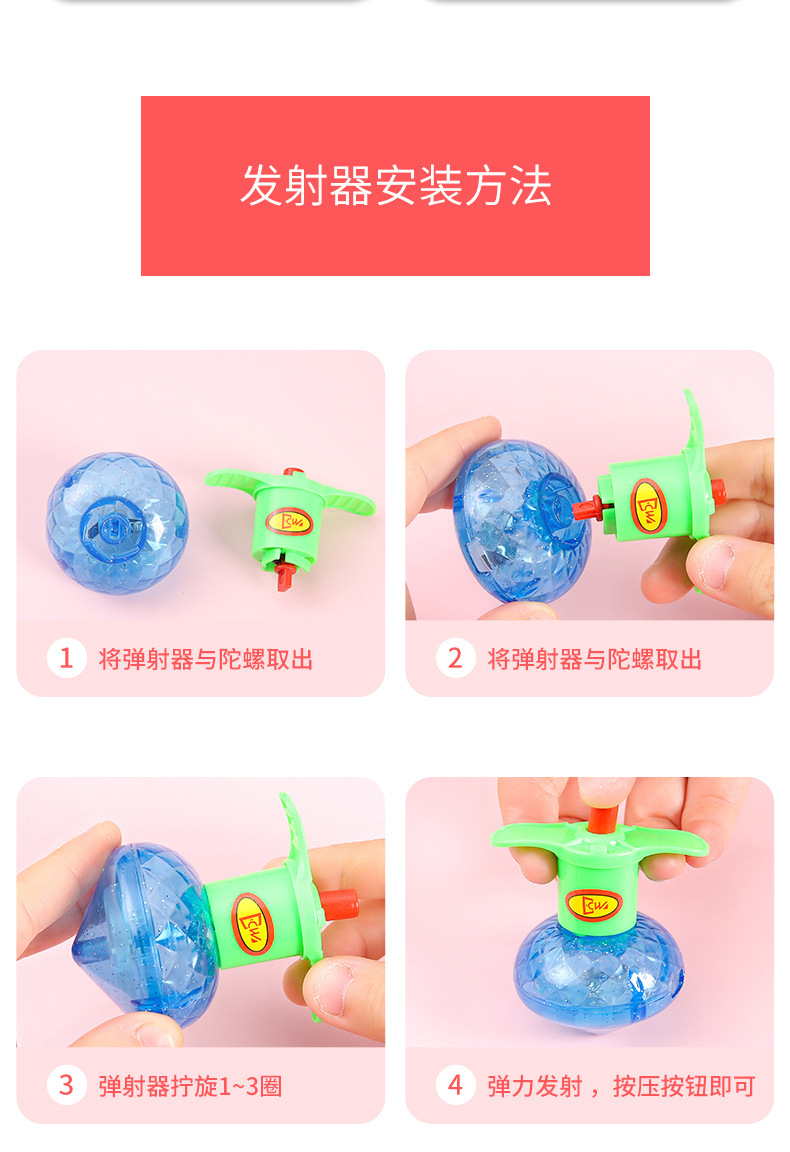 发射器安装方法

1 将弹射器与陀螺取出

2 将弹射器与陀螺取出

3 弹射器拧旋1~3圈

4 弹力发射，按压按钮即可