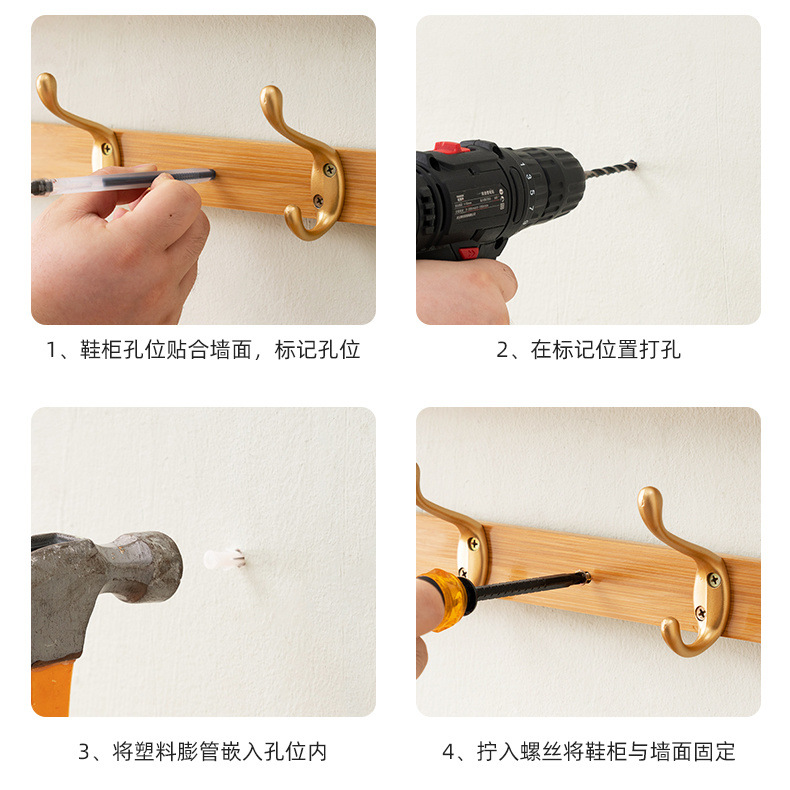 1、鞋柜孔位贴合墙面，标记孔位

2、在标记位置打孔

3、将塑料膨管嵌入孔位内

4、拧入螺丝将鞋柜与墙面固定