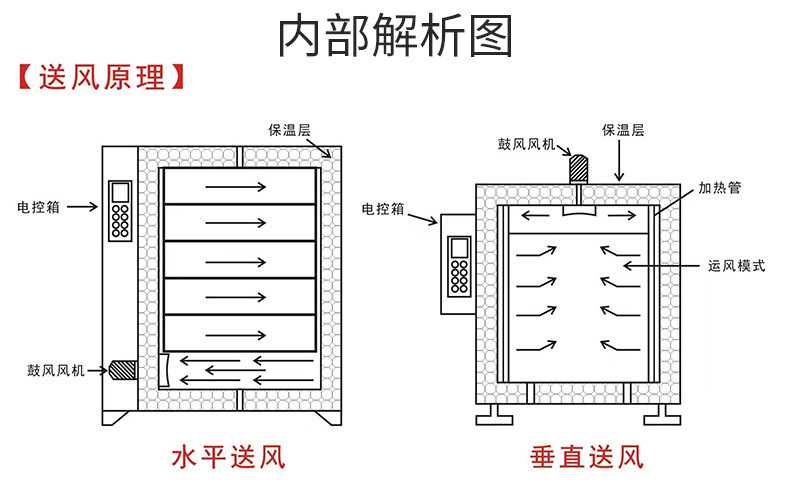 内部解析图

【送风原理】

保温层
电控箱
鼓风风机
水平送风

鼓风风机
保温层
加热管
电控箱
运风模式
垂直送风