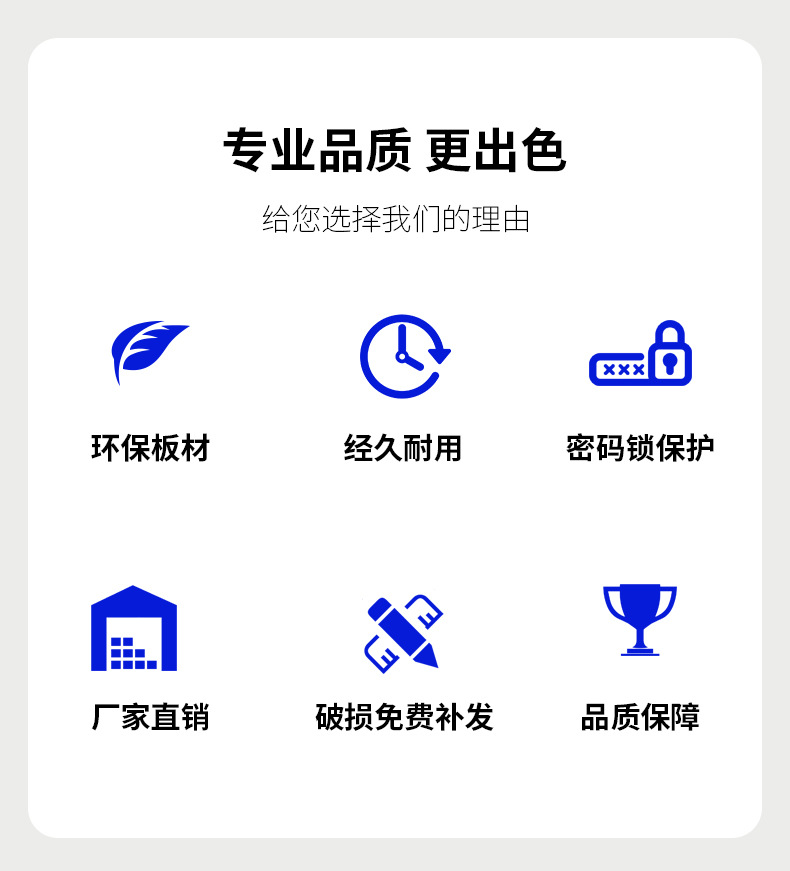 专业品质 更出色

给您选择我们的理由

环保板材

经久耐用

密码锁保护

厂家直销

破损免费补发

品质保障