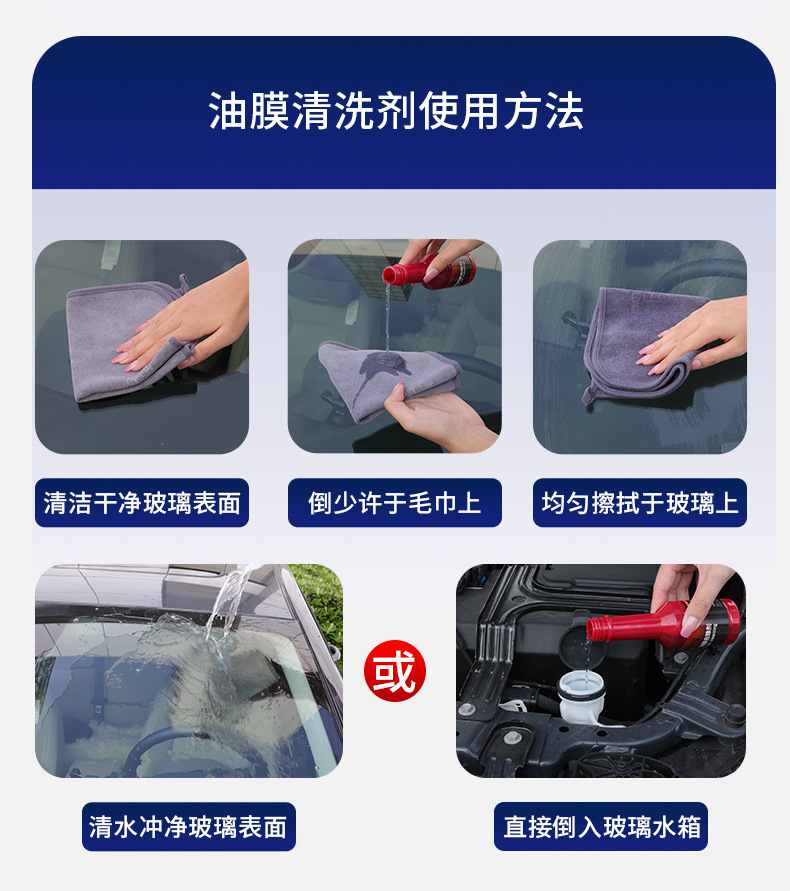 油膜清洗剂使用方法

清洁干净玻璃表面

倒少许于毛巾上

均匀擦拭于玻璃上

或

清水冲净玻璃表面

直接倒入玻璃水箱