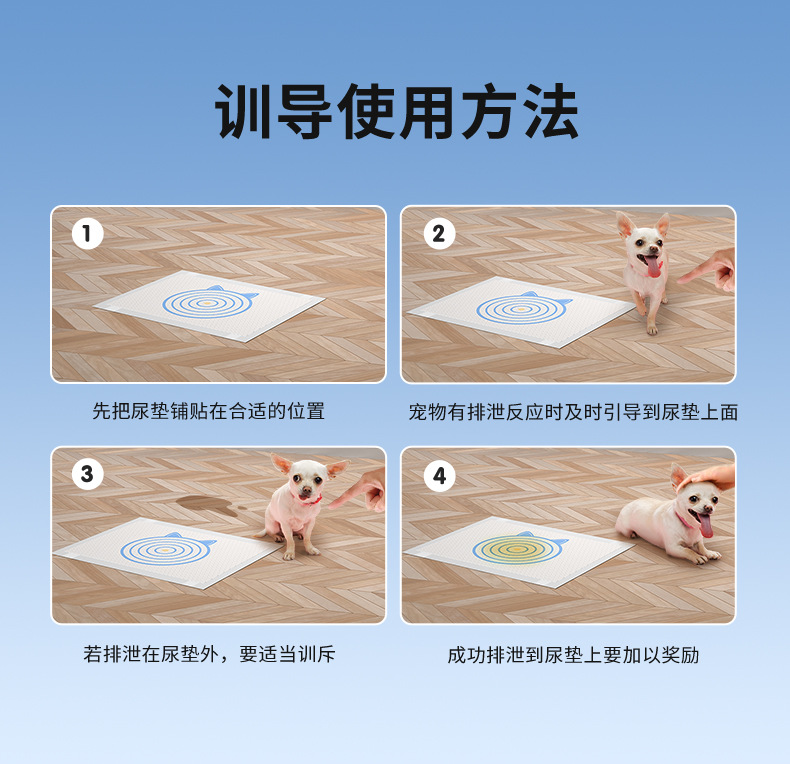 训导使用方法

1

先把尿垫铺贴在合适的位置

2

宠物有排泄反应时及时引导到尿垫上面

3

若排泄在尿垫外，要适当训斥

4

成功排泄到尿垫上要加以奖励