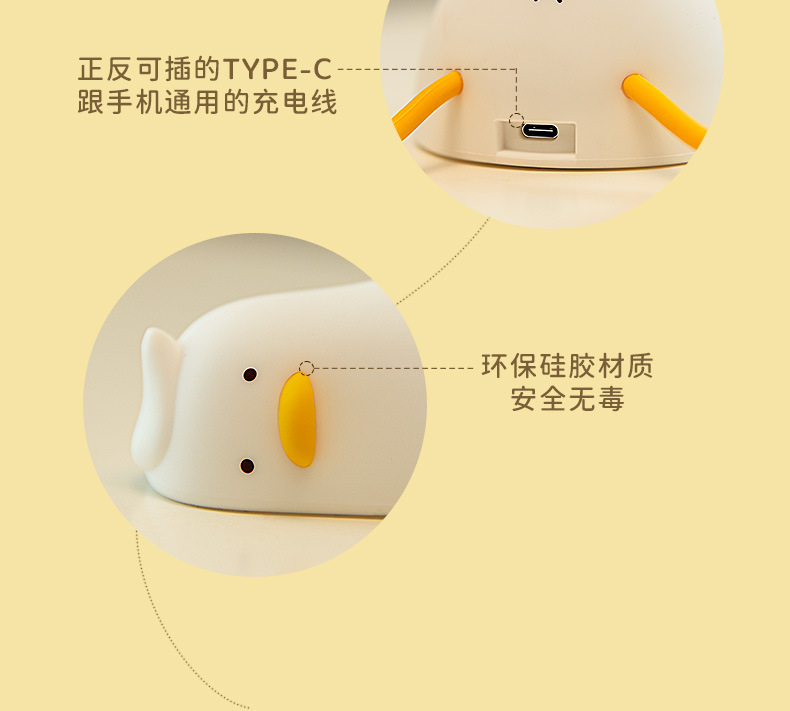 正反可插的TYPE-C
跟手机通用的充电线

环保硅胶材质
安全无毒