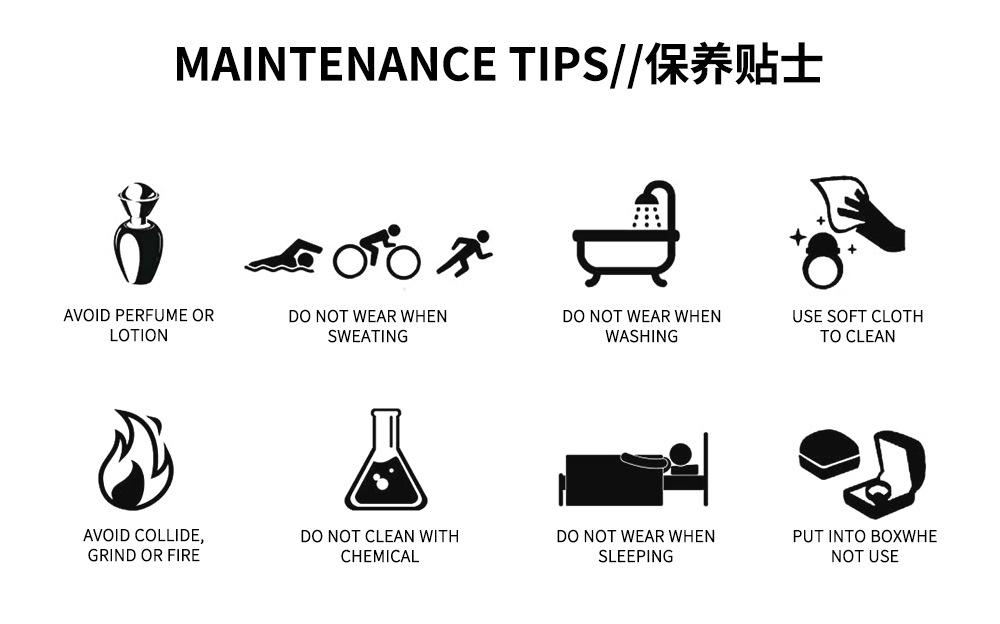 MAINTENANCE TIPS//保养贴士

AVOID PERFUME OR LOTION

DO NOT WEAR WHEN SWEATING

DO NOT WEAR WHEN WASHING

USE SOFT CLOTH TO CLEAN

AVOID COLLIDE, GRIND OR FIRE

DO NOT CLEAN WITH CHEMICAL

DO NOT WEAR WHEN SLEEPING

PUT INTO BOXWHE NOT USE