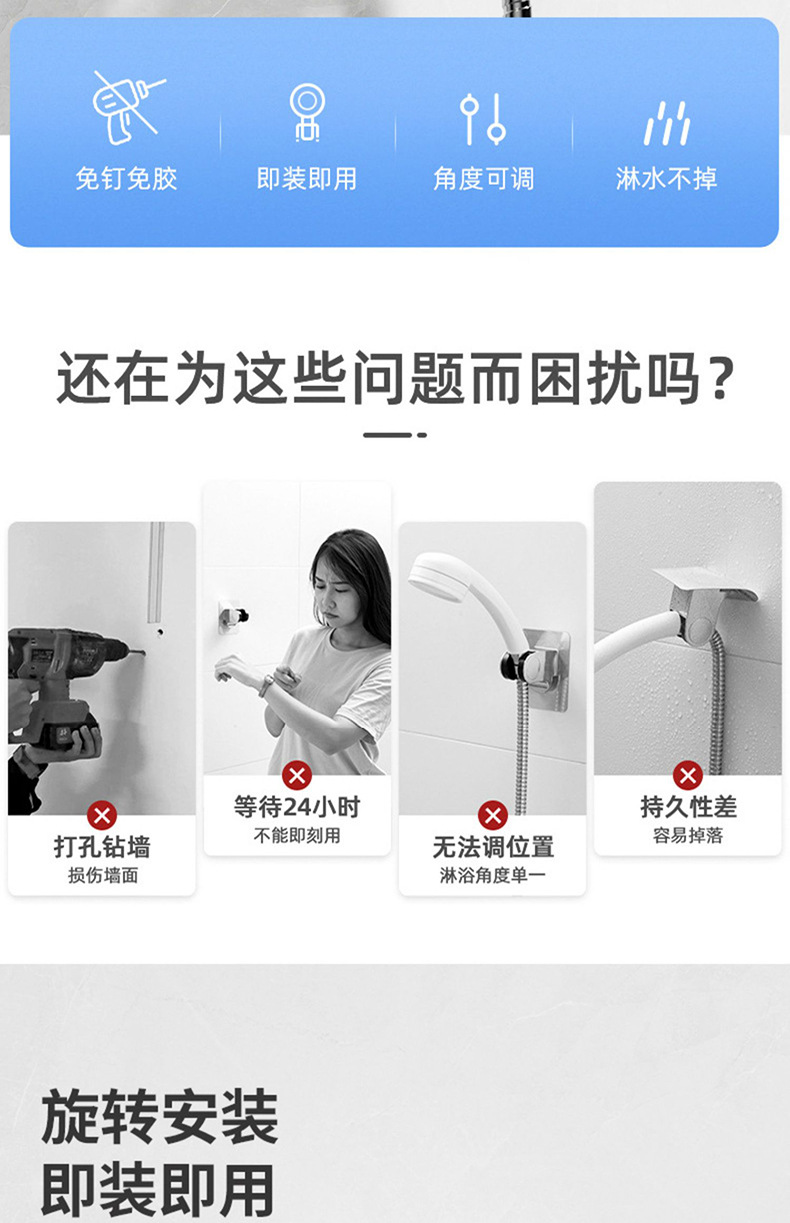 免钉免胶
即装即用
角度可调
淋水不掉

还在为这些问题而困扰吗？

打孔钻墙
损伤墙面

等待24小时
不能即刻用

无法调位置
淋浴角度单一

持久性差
容易掉落

旋转安装
即装即用