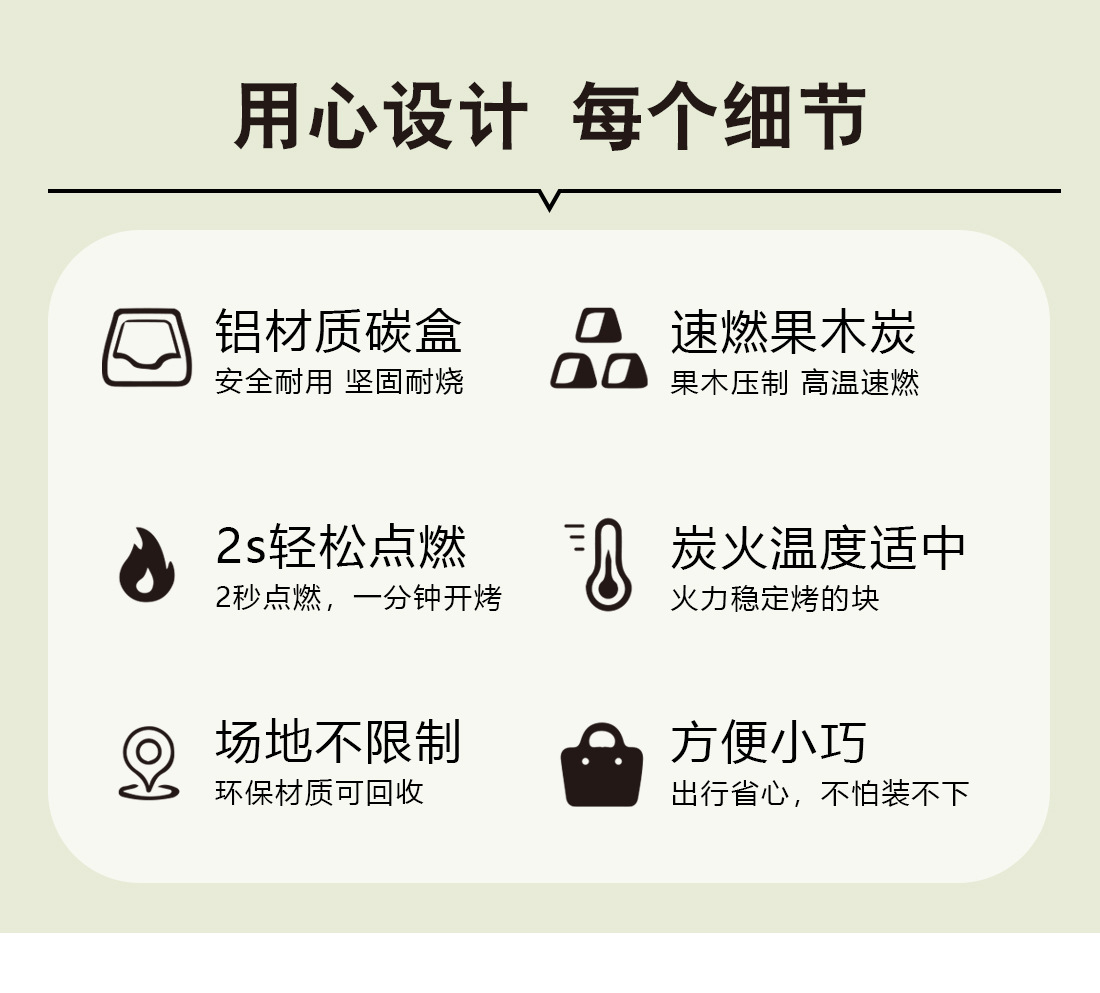 用心设计 每个细节

铝材质碳盒
安全耐用 坚固耐烧

速燃果木炭
果木压制 高温速燃

2s轻松点燃
2秒点燃，一分钟开烤

炭火温度适中
火力稳定烤的块

场地不限制
环保材质可回收

方便小巧
出行省心，不怕装不下