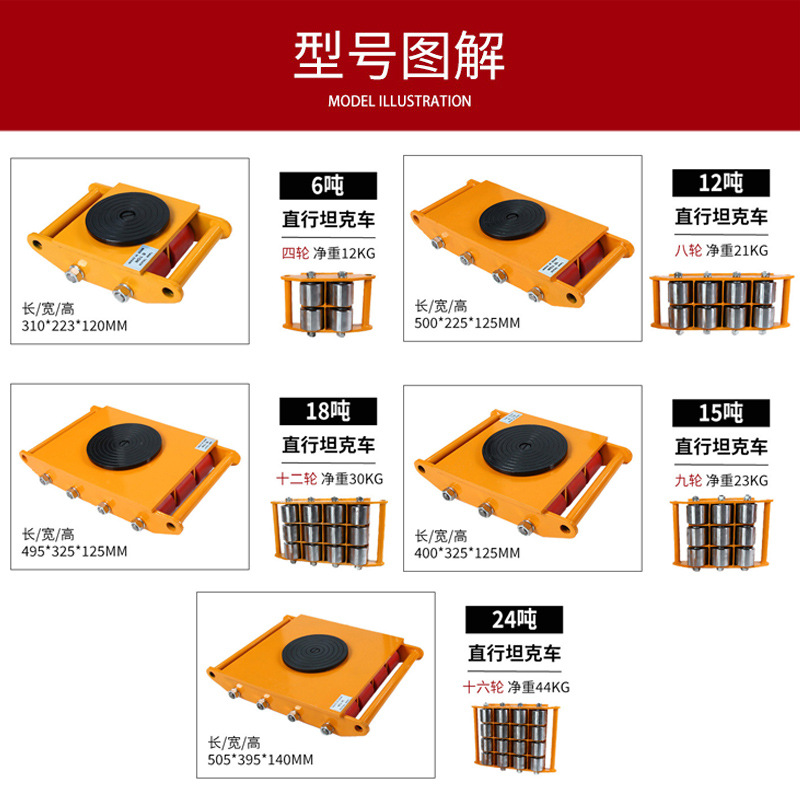 型号图解

MODEL ILLUSTRATION

长/宽/高
310*223*120MM

6吨
直行坦克车
四轮 净重12KG

长/宽/高
500*225*125MM

12吨
直行坦克车
八轮 净重21KG

长/宽/高
495*325*125MM

18吨
直行坦克车
十二轮 净重30KG

长/宽/高
400*325*125MM

15吨
直行坦克车
九轮 净重23KG

长/宽/高
505*395*140MM

24吨
直行坦克车
十六轮 净重44KG