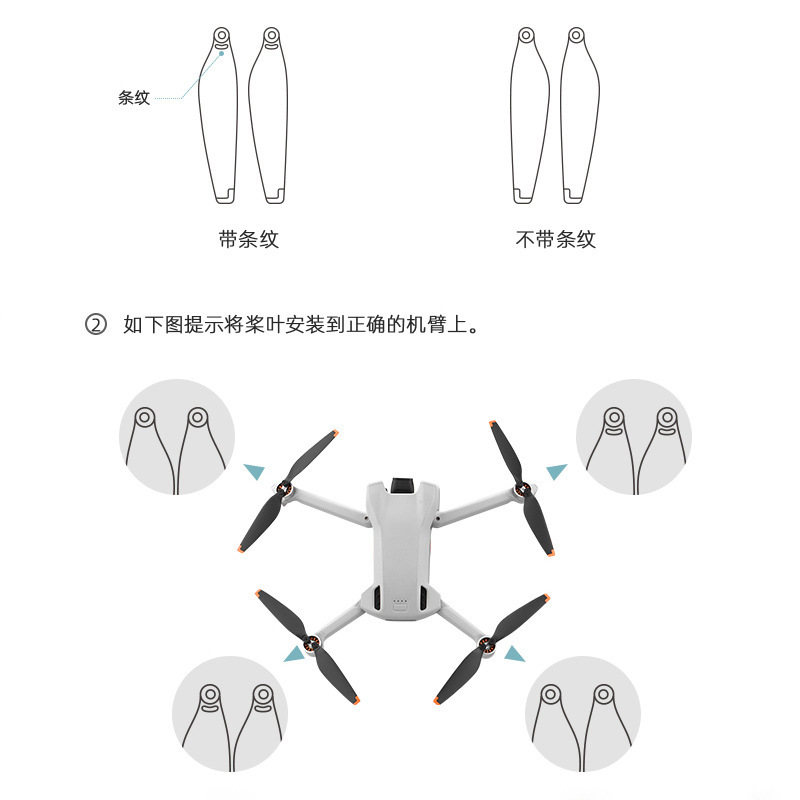 条纹

带条纹

不带条纹

② 如下图提示将桨叶安装到正确的机臂上。