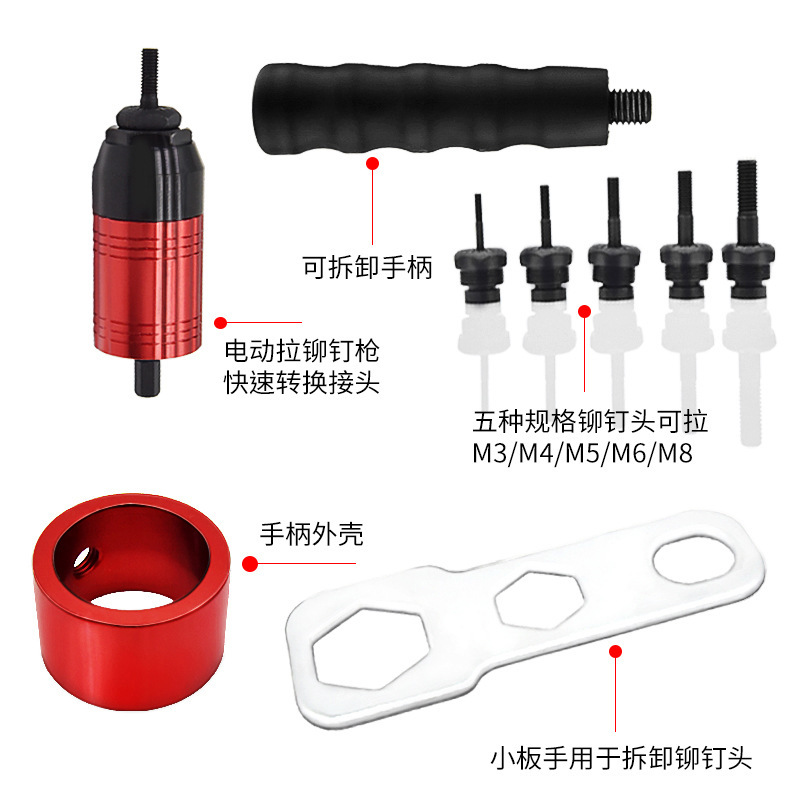 可拆卸手柄

电动拉铆钉枪
快速转换接头

五种规格铆钉头可拉
M3/M4/M5/M6/M8

手柄外壳

小板手用于拆卸铆钉头