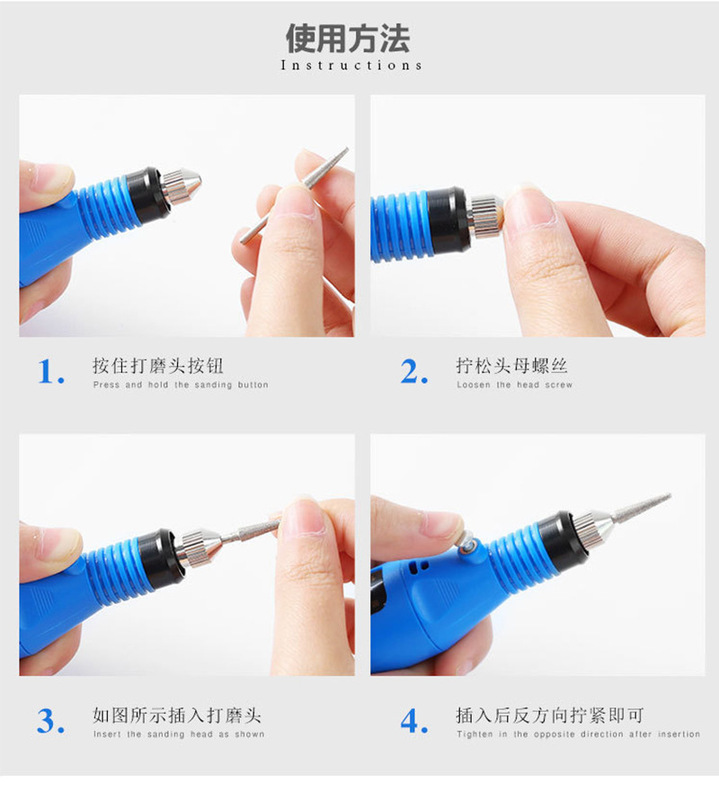 使用方法
Instructions

1. 按住打磨头按钮
Press and hold the sanding button

2. 拧松头母螺丝
Loosen the head screw

3. 如图所示插入打磨头
Insert the sanding head as shown

4. 插入后反方向拧紧即可
Tighten in the opposite direction after insertion