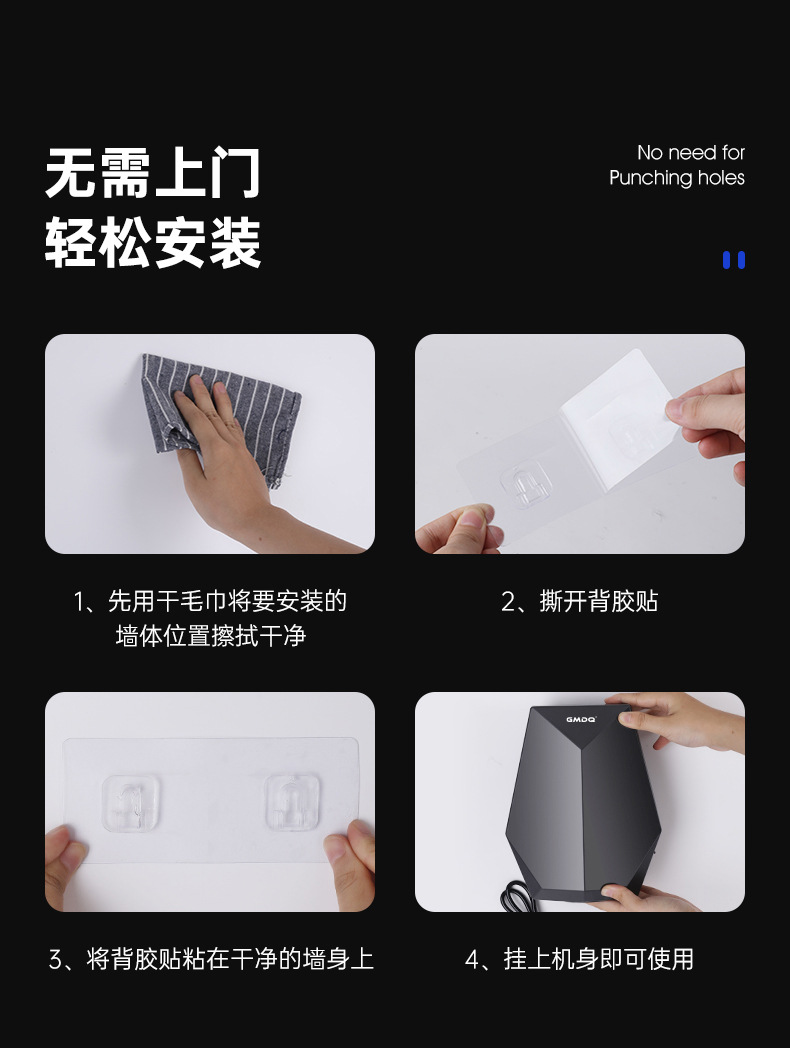 无需上门
轻松安装

No need for
Punching holes

1、先用干毛巾将要安装的墙体位置擦拭干净

2、撕开背胶贴

3、将背胶贴粘在干净的墙身上

GMDQ

4、挂上机身即可使用