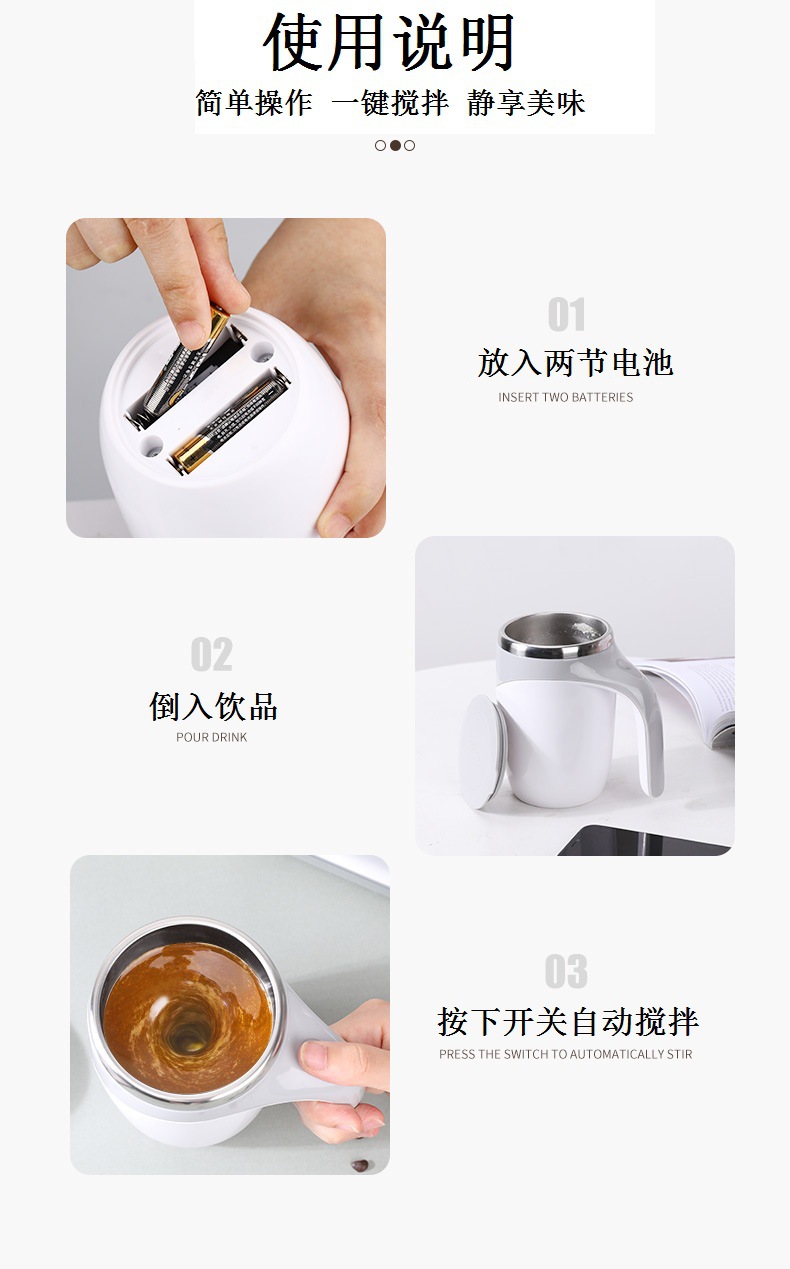 使用说明

简单操作 一键搅拌 静享美味

01
放入两节电池
INSERT TWO BATTERIES

02
倒入饮品
POUR DRINK

03
按下开关自动搅拌
PRESS THE SWITCH TO AUTOMATICALLY STIR