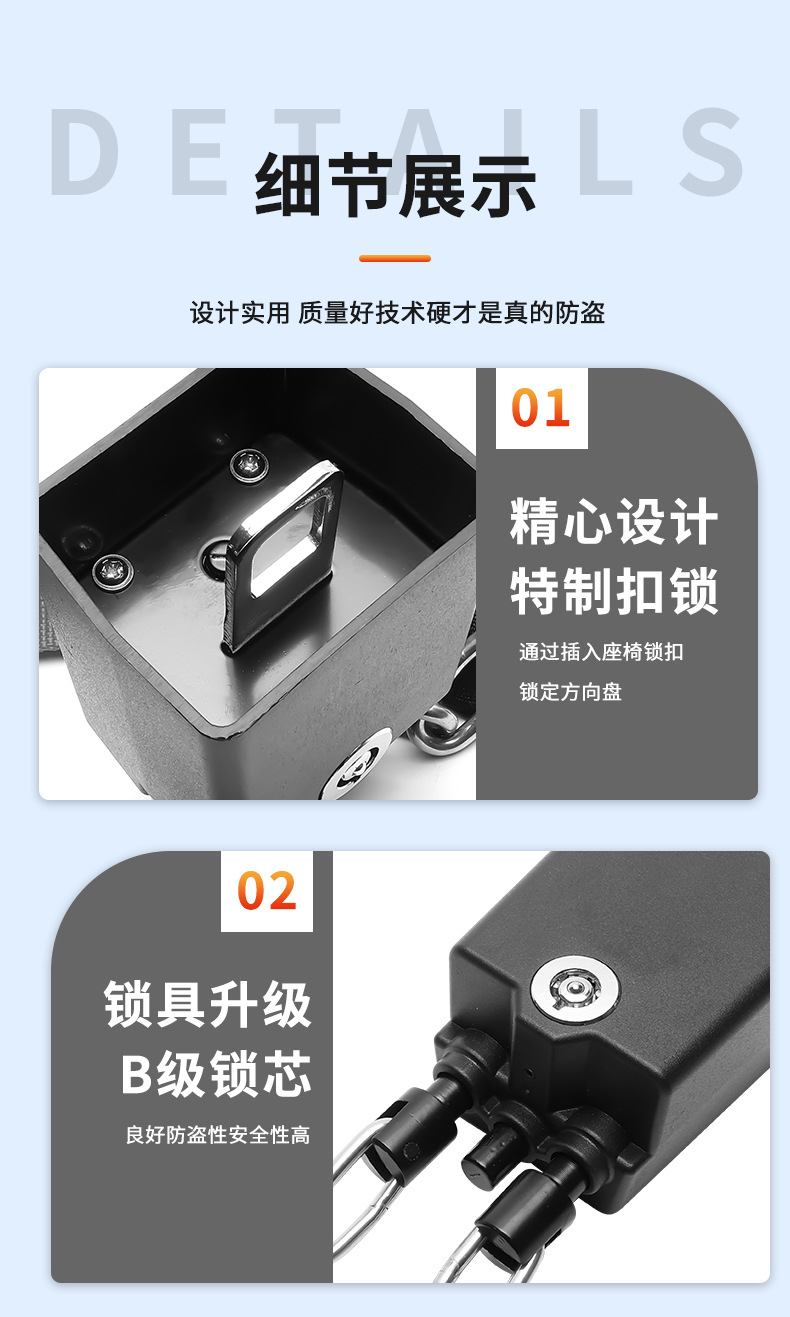 DETAILS
细节展示

设计实用 质量好技术硬才是真的防盗

01
精心设计
特制扣锁
通过插入座椅锁扣
锁定方向盘

02
锁具升级
B级锁芯
良好防盗性安全性高