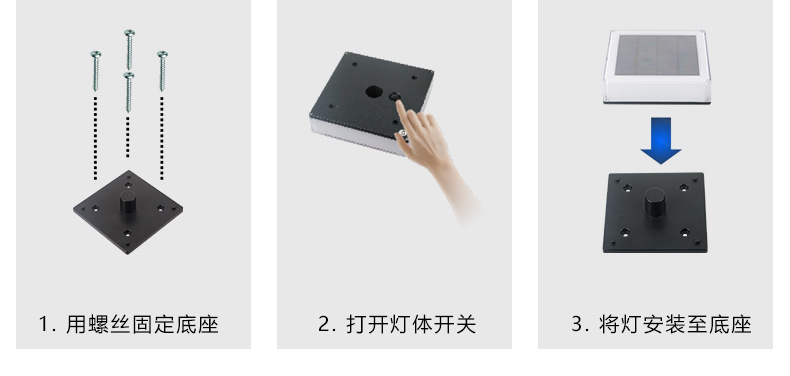 1. 用螺丝固定底座

2. 打开灯体开关

3. 将灯安装至底座