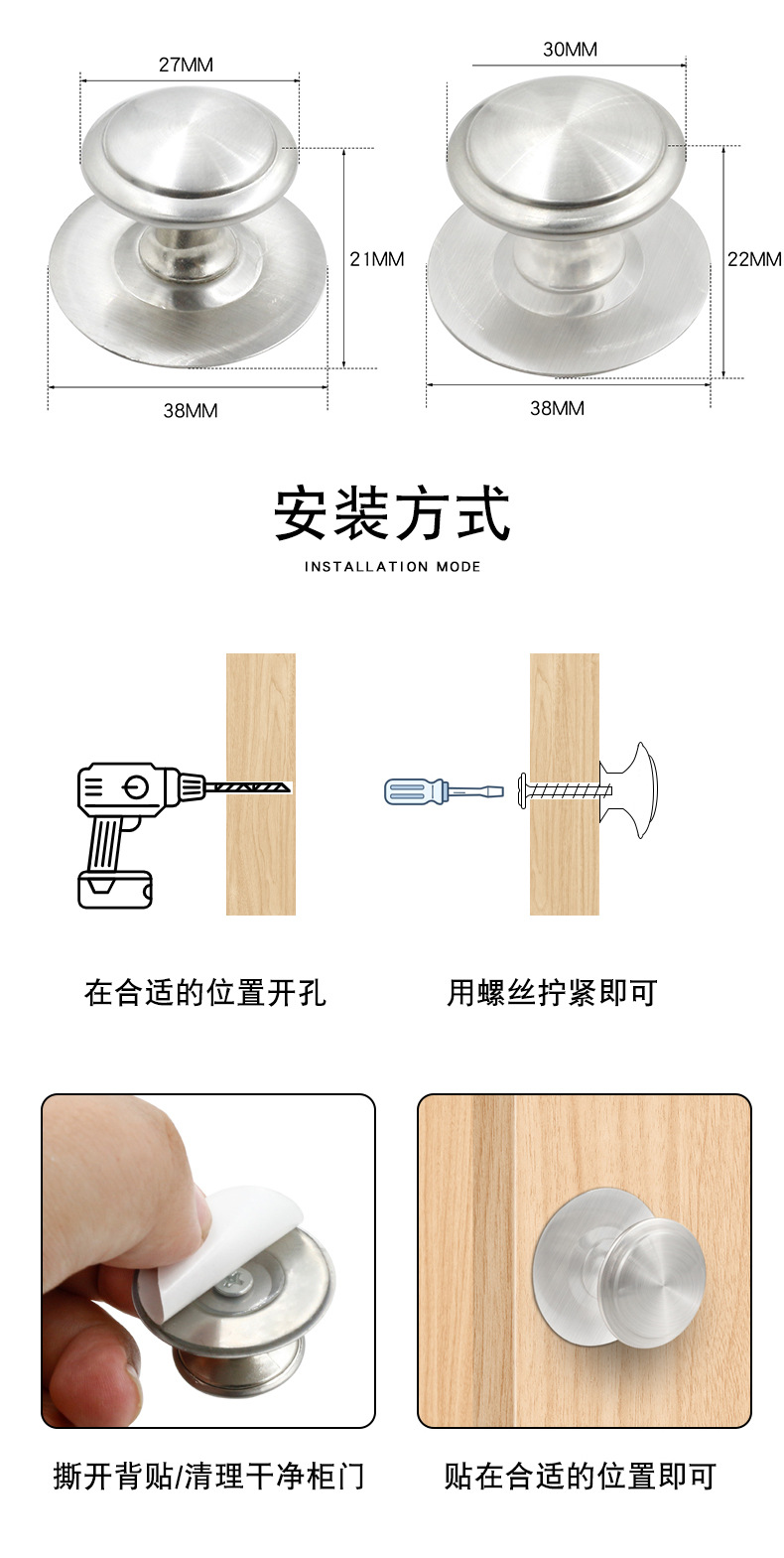 27MM

21MM

38MM

30MM

22MM

38MM

安装方式
INSTALLATION MODE

在合适的位置开孔

用螺丝拧紧即可

撕开背贴/清理干净柜门

贴在合适的位置即可