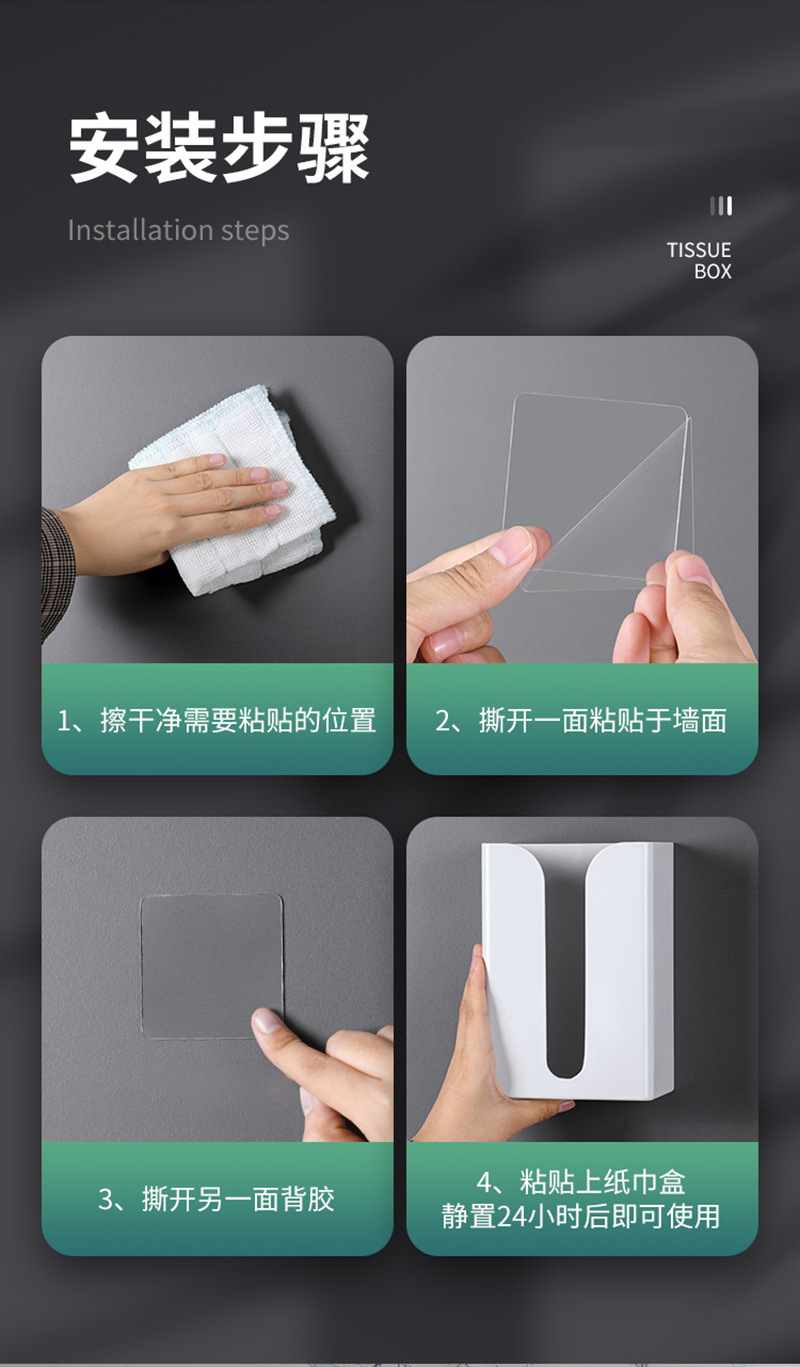 安装步骤

Installation steps

TISSUE BOX

1、擦干净需要粘贴的位置

2、撕开一面粘贴于墙面

3、撕开另一面背胶

4、粘贴上纸巾盒
静置24小时后即可使用