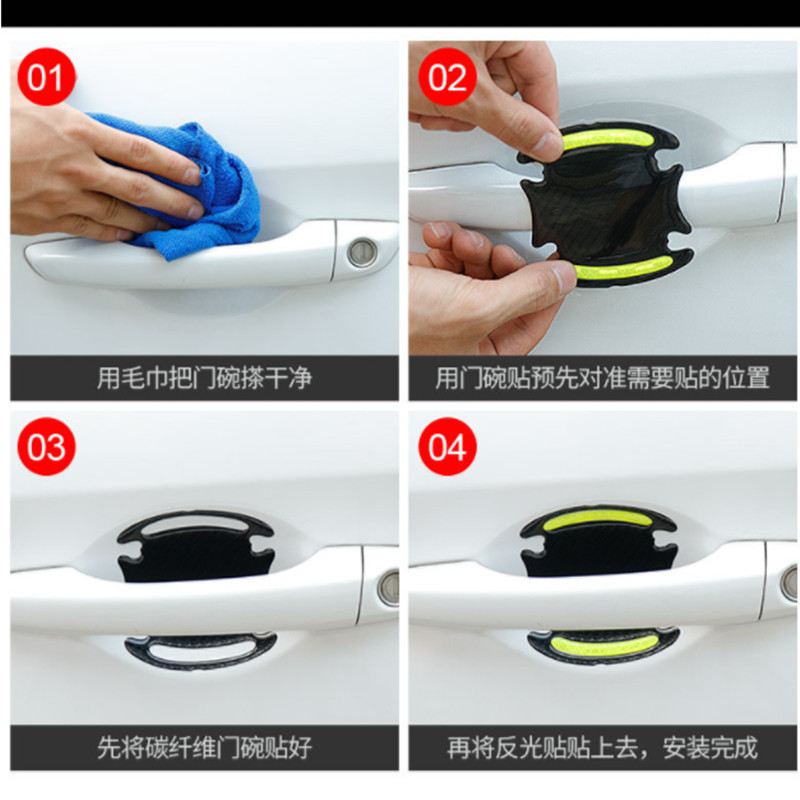 01

用毛巾把门碗搽干净

02

用门碗贴预先对准需要贴的位置

03

先将碳纤维门碗贴好

04

再将反光贴贴上去，安装完成