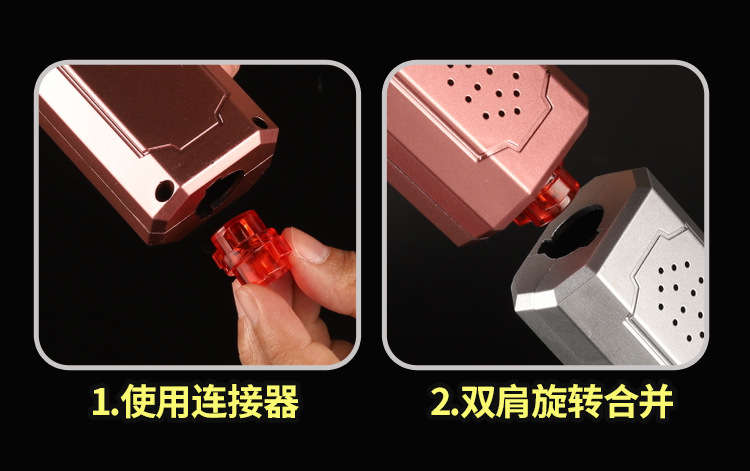 1.使用连接器

2.双肩旋转合并