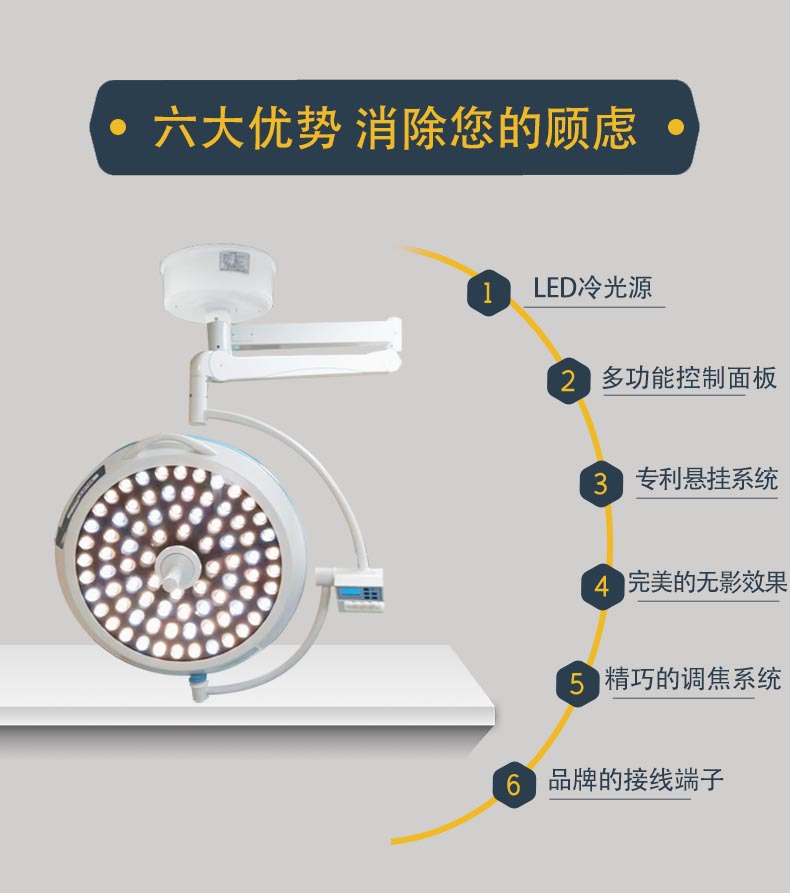 六大优势 消除您的顾虑

1 LED冷光源

2 多功能控制面板

3 专利悬挂系统

4 完美的无影效果

5 精巧的调焦系统

6 品牌的接线端子