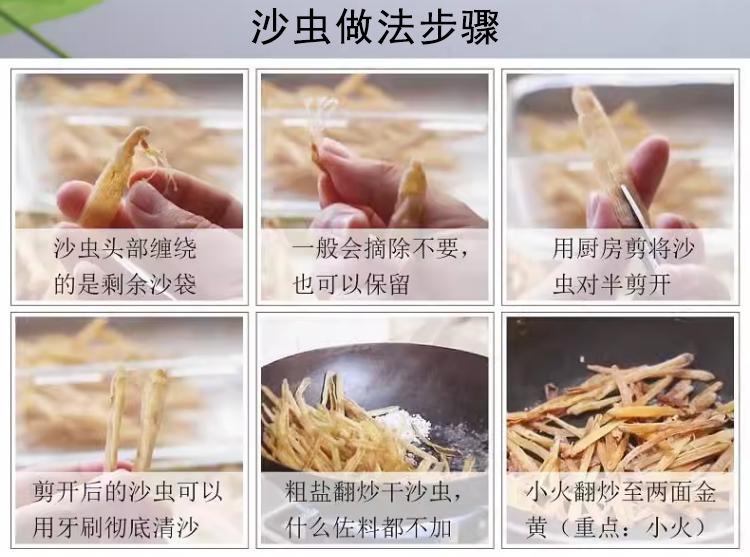 沙虫做法步骤

沙虫头部缠绕的是剩余沙袋

一般会摘除不要，也可以保留

用厨房剪将沙虫对半剪开

剪开后的沙虫可以用牙刷彻底清沙

粗盐翻炒干沙虫，什么佐料都不加

小火翻炒至两面金黄（重点：小火）