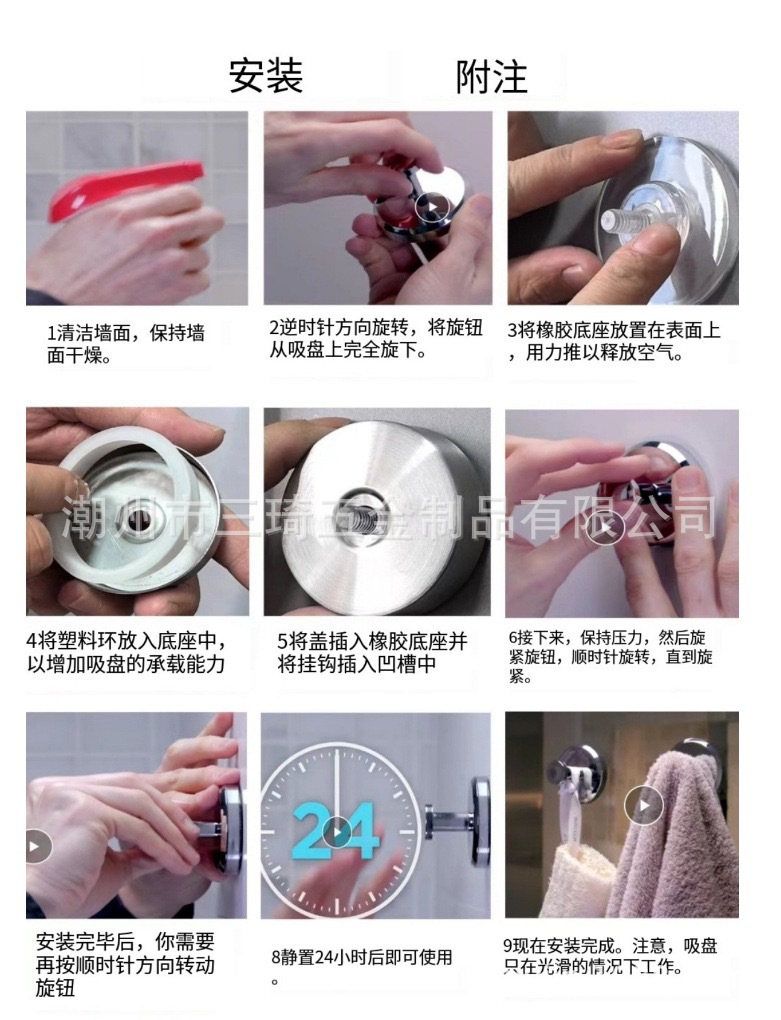 安装　　附注

1清洁墙面，保持墙面干燥。

2逆时针方向旋转，将旋钮从吸盘上完全旋下。

3将橡胶底座放置在表面上，用力推以释放空气。

潮州市三琦五金制品有限公司

4将塑料环放入底座中，以增加吸盘的承载能力

5将盖插入橡胶底座并将挂钩插入凹槽中

6接下来，保持压力，然后旋紧旋钮，顺时针旋转，直到旋紧。

24

安装完毕后，你需要再按顺时针方向转动旋钮

8静置24小时后即可使用。

9现在安装完成。注意，吸盘只在光滑的情况下工作。