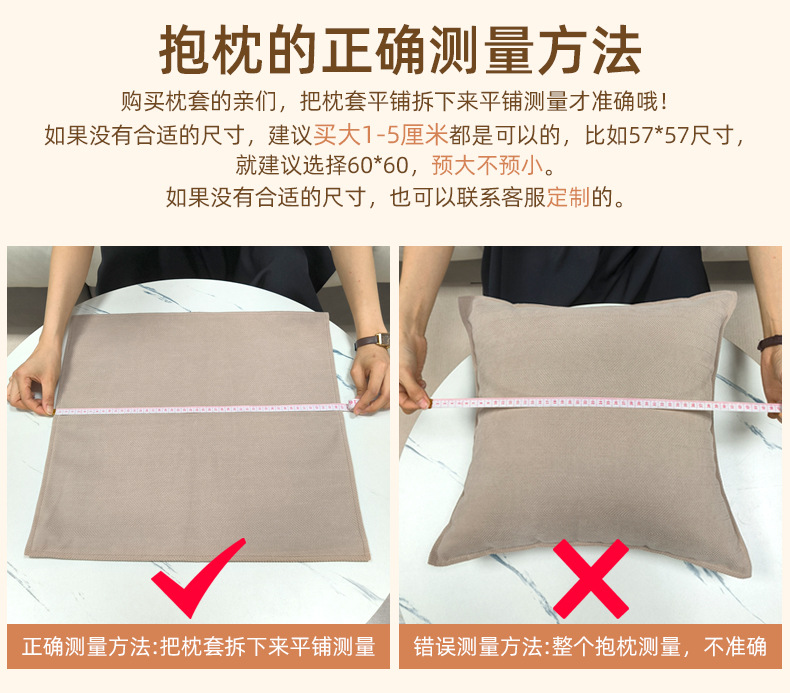 抱枕的正确测量方法

购买枕套的亲们，把枕套平铺拆下来平铺测量才准确哦！
如果没有合适的尺寸，建议买大1-5厘米都是可以的，比如57*57尺寸，就建议选择60*60，预大不预小。
如果没有合适的尺寸，也可以联系客服定制的。

正确测量方法:把枕套拆下来平铺测量

错误测量方法:整个抱枕测量，不准确